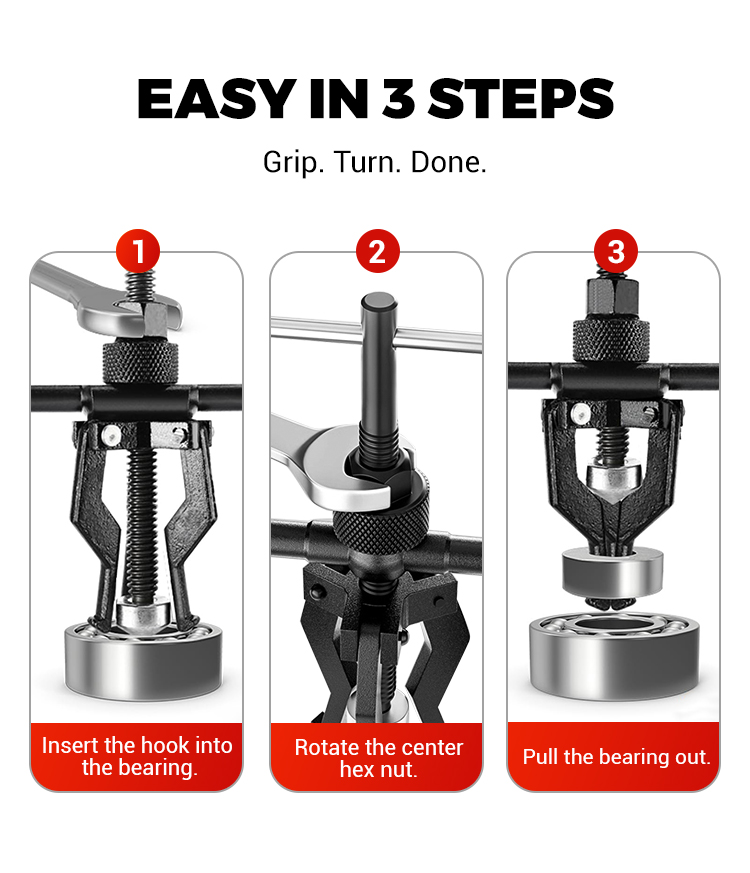 EASY IN 3 STEPS

Grip. Turn. Done.

1

Insert the hook into the bearing.

2

Rotate the center hex nut.

3

Pull the bearing out.