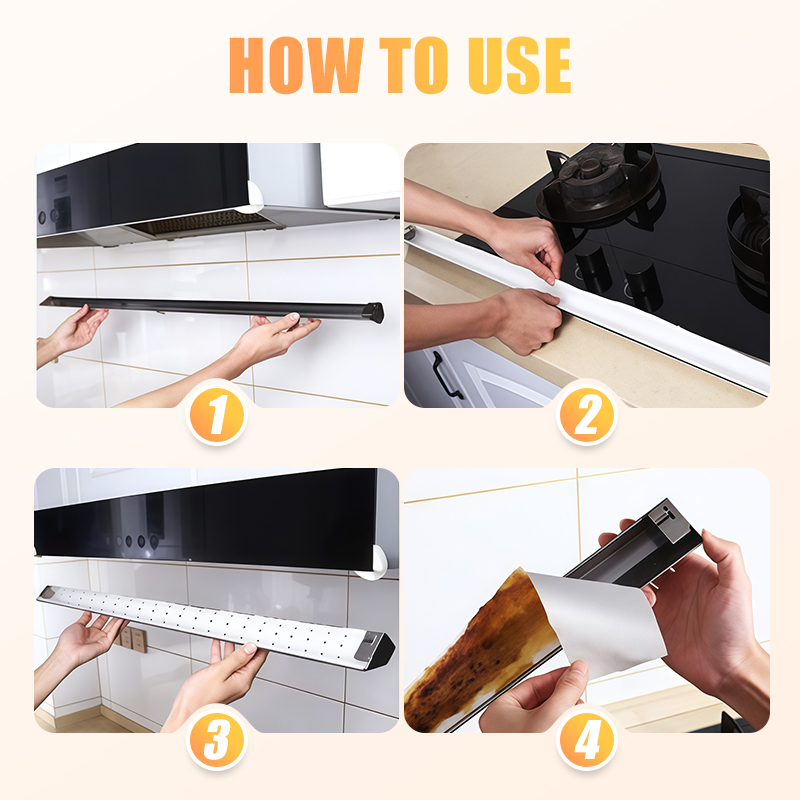 HOW TO USE

1

2

3

4