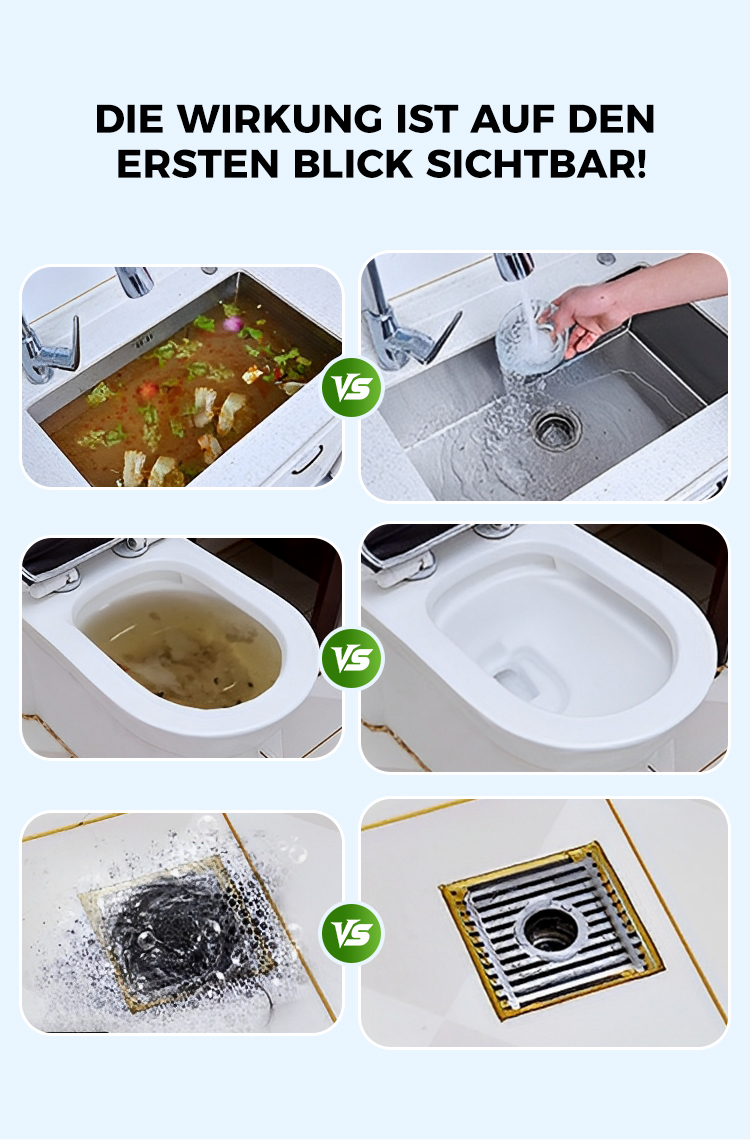 DIE WIRKUNG IST AUF DEN ERSTEN BLICK SICHTBAR!

VS

VS

VS