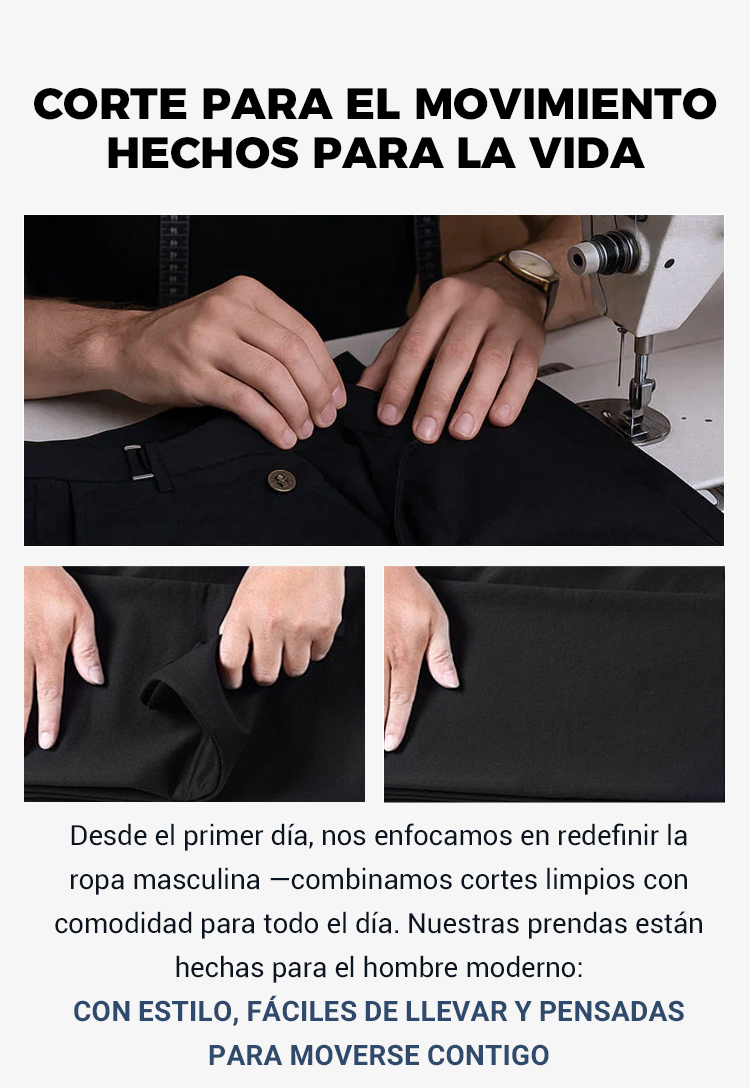 CORTE PARA EL MOVIMIENTO
HECHOS PARA LA VIDA

Desde el primer día, nos enfocamos en redefinir la ropa masculina —combinamos cortes limpios con comodidad para todo el día. Nuestras prendas están hechas para el hombre moderno:
CON ESTILO, FÁCILES DE LLEVAR Y PENSADAS PARA MOVERSE CONTIGO