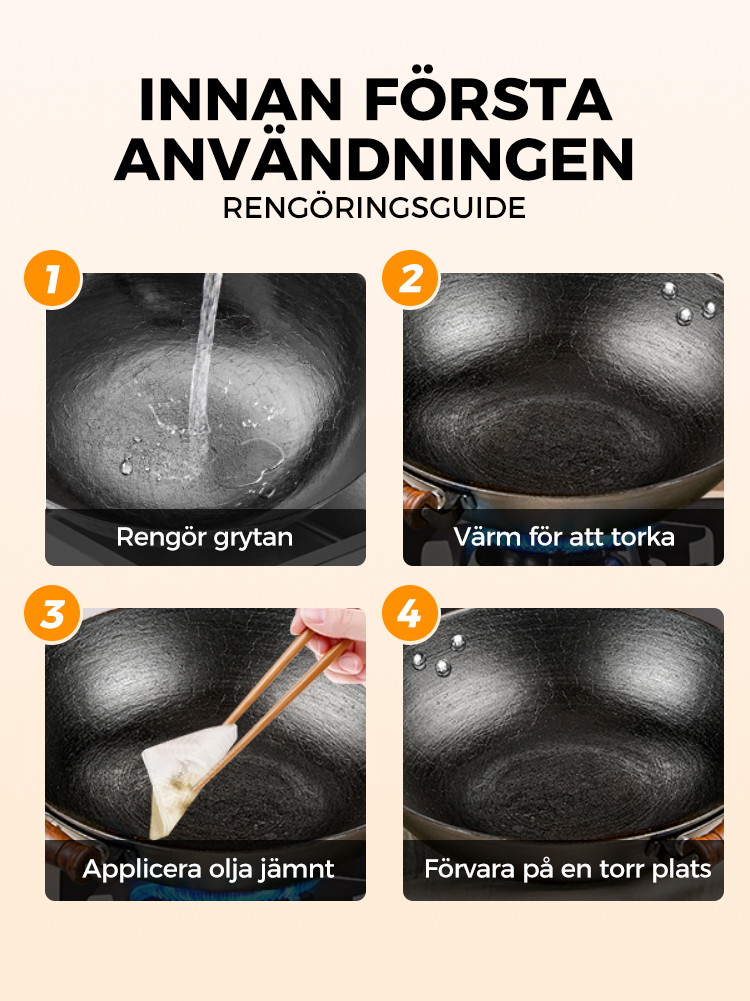 INNAN FÖRSTA ANVÄNDNINGEN
RENGÖRINGSGUIDE

1
Rengör grytan

2
Värm för att torka

3
Applicera olja jämnt

4
Förvara på en torr plats