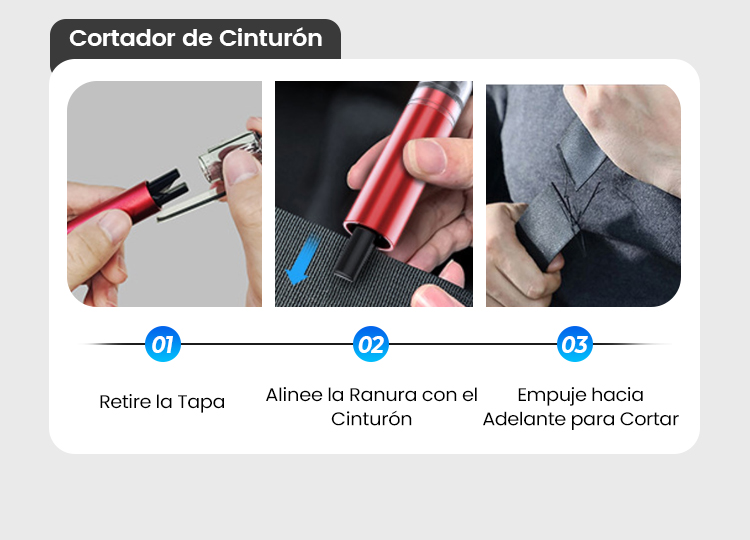 Cortador de Cinturón

01

Retire la Tapa

02

Alinee la Ranura con el Cinturón

03

Empuje hacia Adelante para Cortar