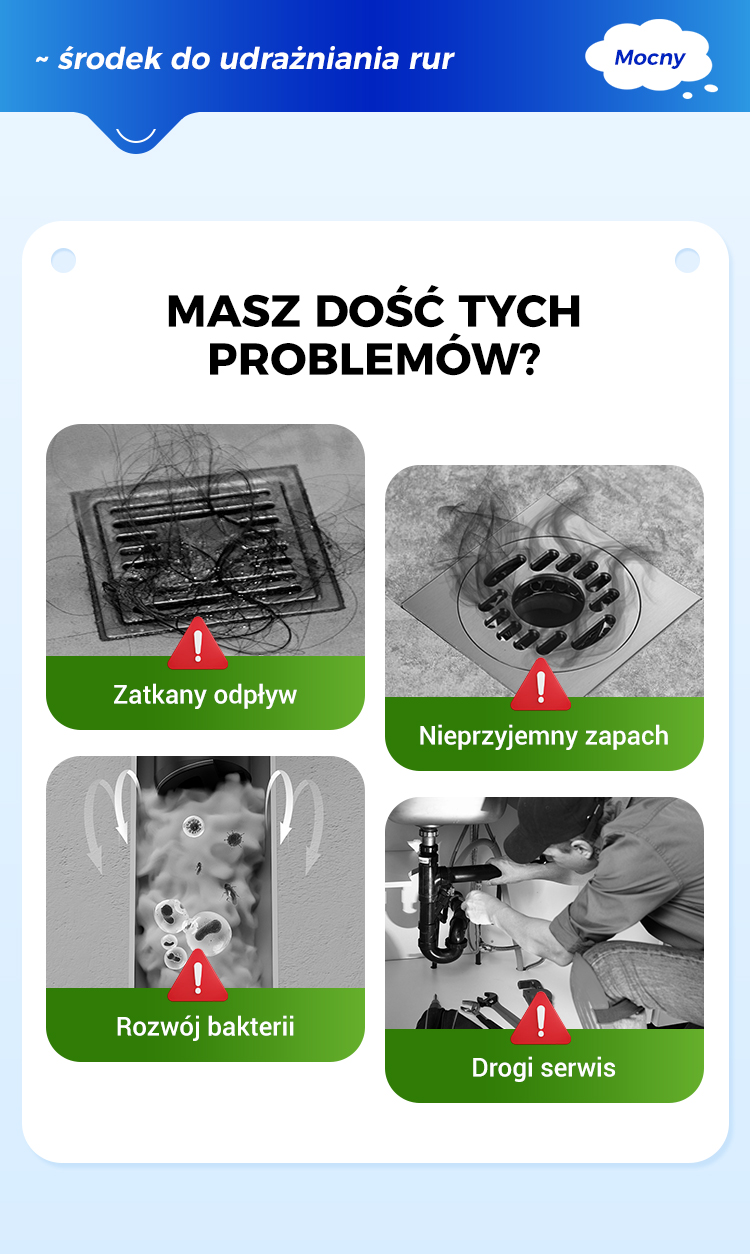 ~ środek do udrażniania rur

Mocny

MASZ DOŚĆ TYCH PROBLEMÓW?

Zatkany odpływ

Nieprzyjemny zapach

Rozwój bakterii

Drogi serwis