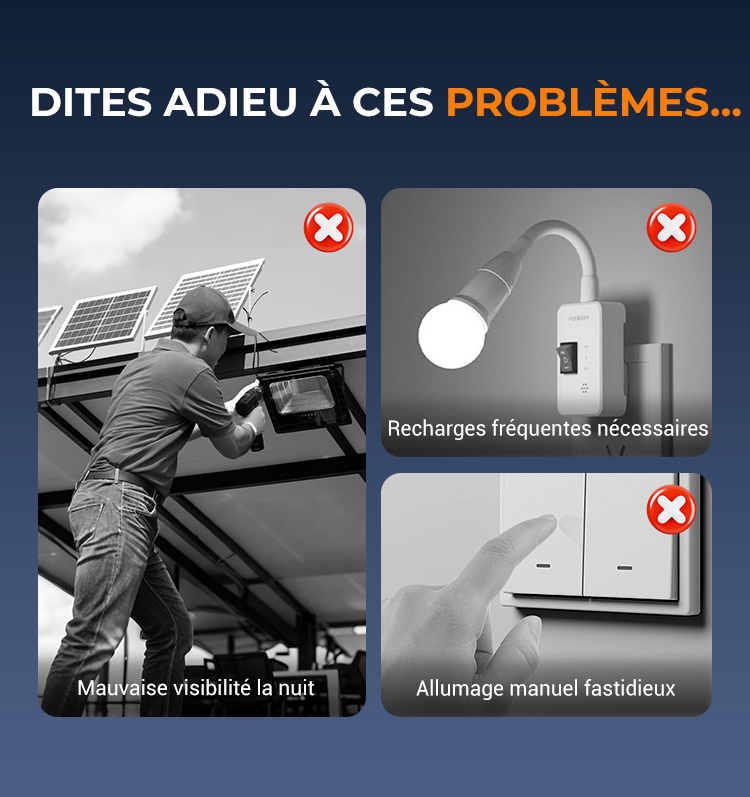 DITES ADIEU À CES PROBLÈMES...

Mauvaise visibilité la nuit

Recharges fréquentes nécessaires

Allumage manuel fastidieux