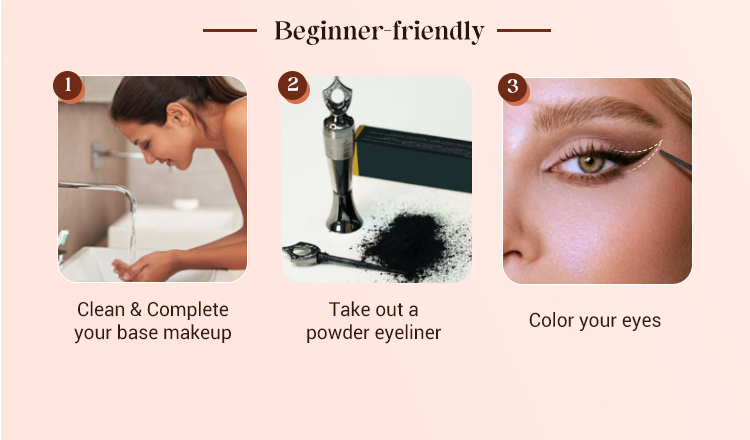 Beginner-friendly

1

Clean & Complete your base makeup

2

Take out a powder eyeliner

3

Color your eyes