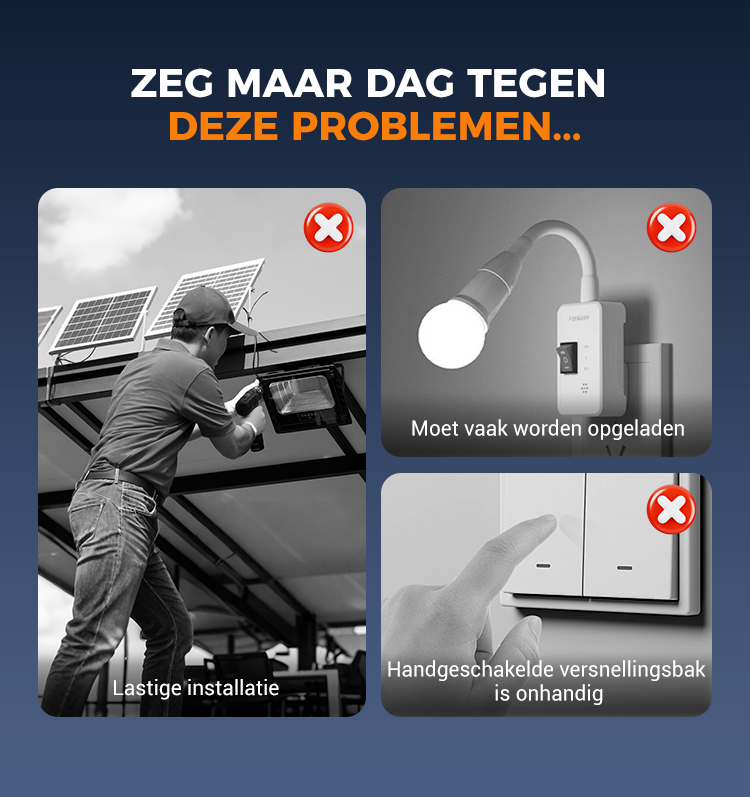 ZEG MAAR DAG TEGEN
DEZE PROBLEMEN...

Lastige installatie

Moet vaak worden opgeladen

Handgeschakelde versnellingsbak is onhandig