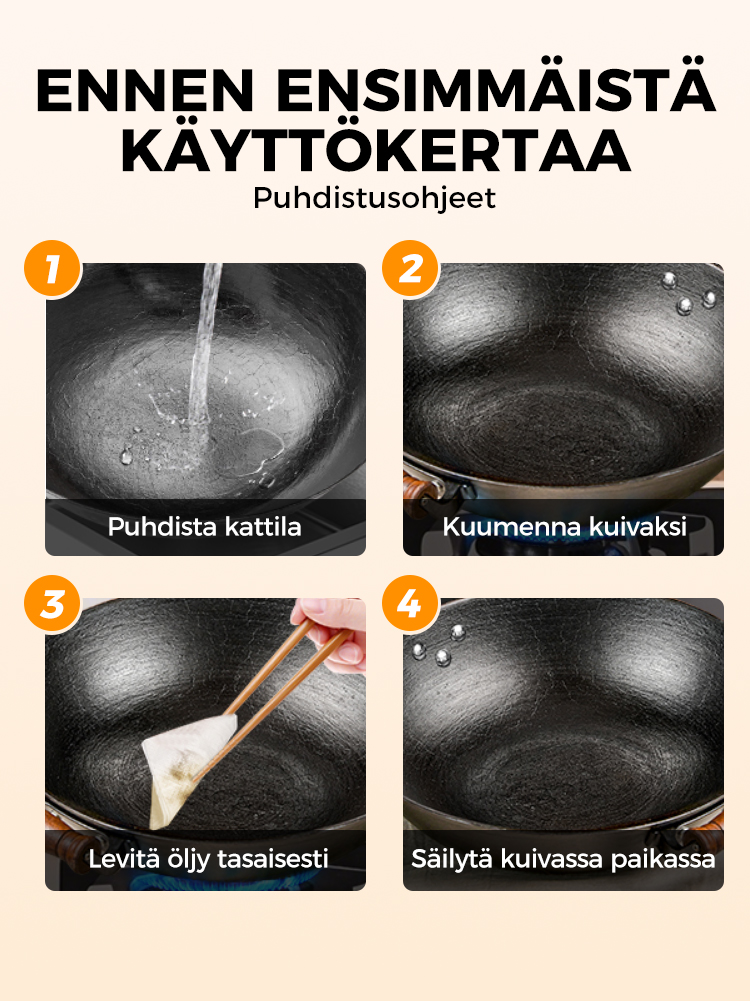 ENNEN ENSIMMÄISTÄ KÄYTTÖKERTAA

Puhdistusohjeet

1

Puhdista kattila

2

Kuumenna kuivaksi

3

Levitä öljy tasaisesti

4

Säilytä kuivassa paikassa