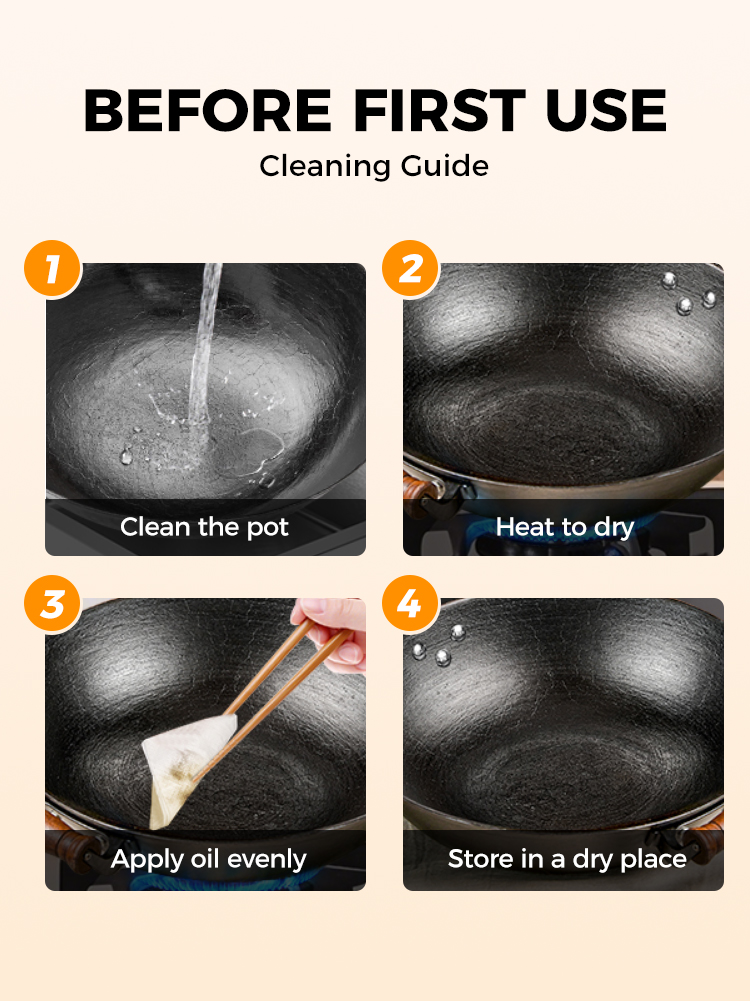 BEFORE FIRST USE
Cleaning Guide

1
Clean the pot

2
Heat to dry

3
Apply oil evenly

4
Store in a dry place