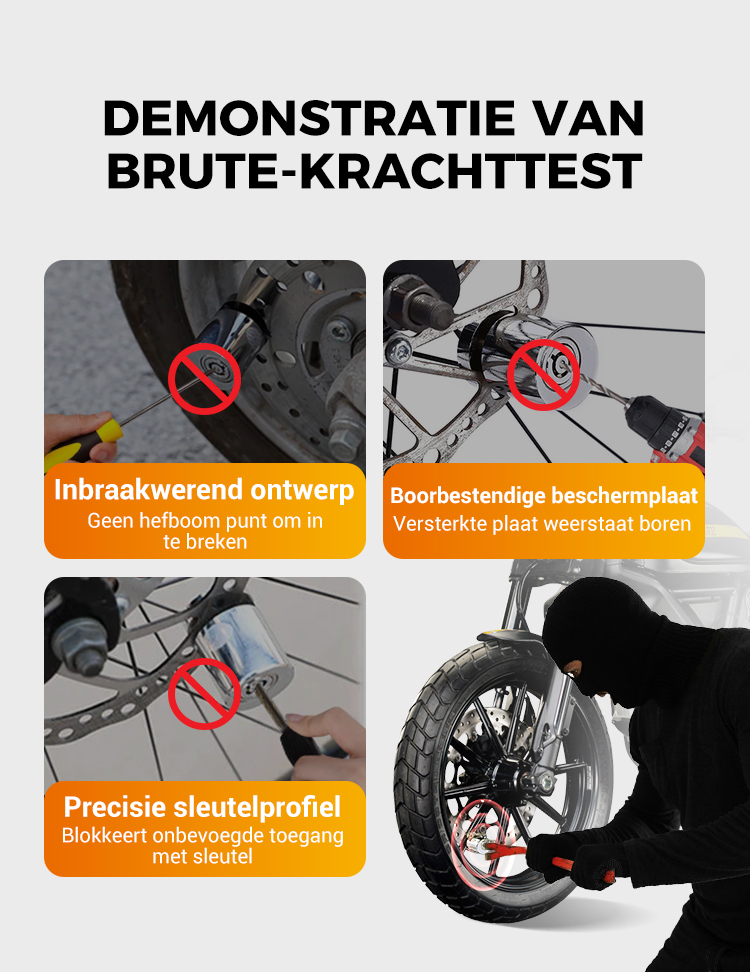 DEMONSTRATIE VAN BRUTE-KRACHTTEST

Inbraakwerend ontwerp
Geen hefboom punt om in te breken

Boorbestendige beschermplaat
Versterkte plaat weerstaat boren

Precisie sleutelprofiel
Blokkeert onbevoegde toegang met sleutel