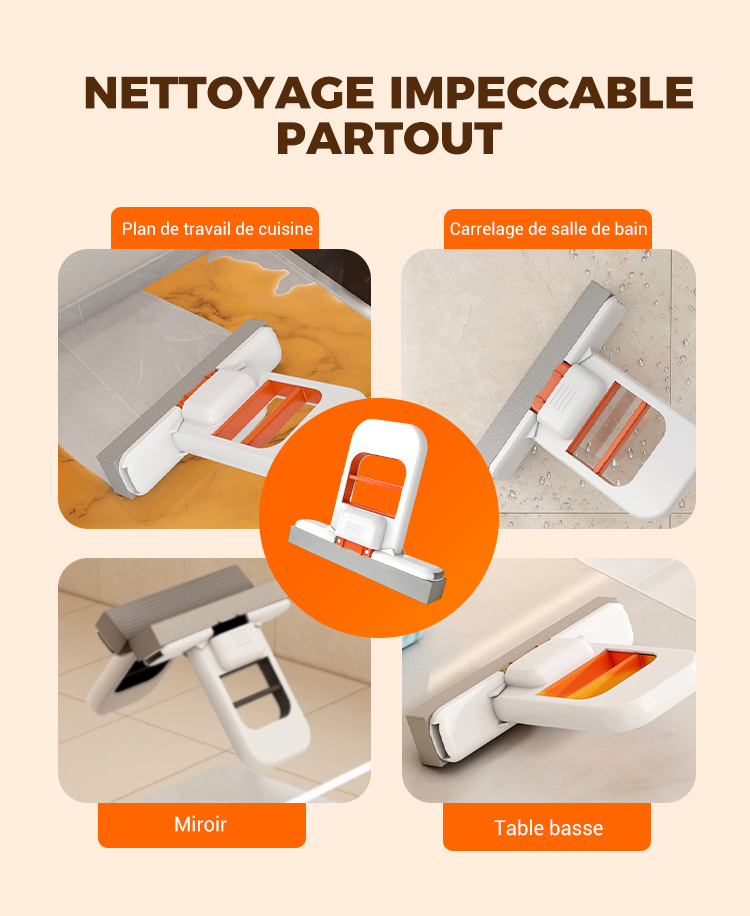 NETTOYAGE IMPECCABLE PARTOUT

Plan de travail de cuisine

Carrelage de salle de bain

Miroir

Table basse