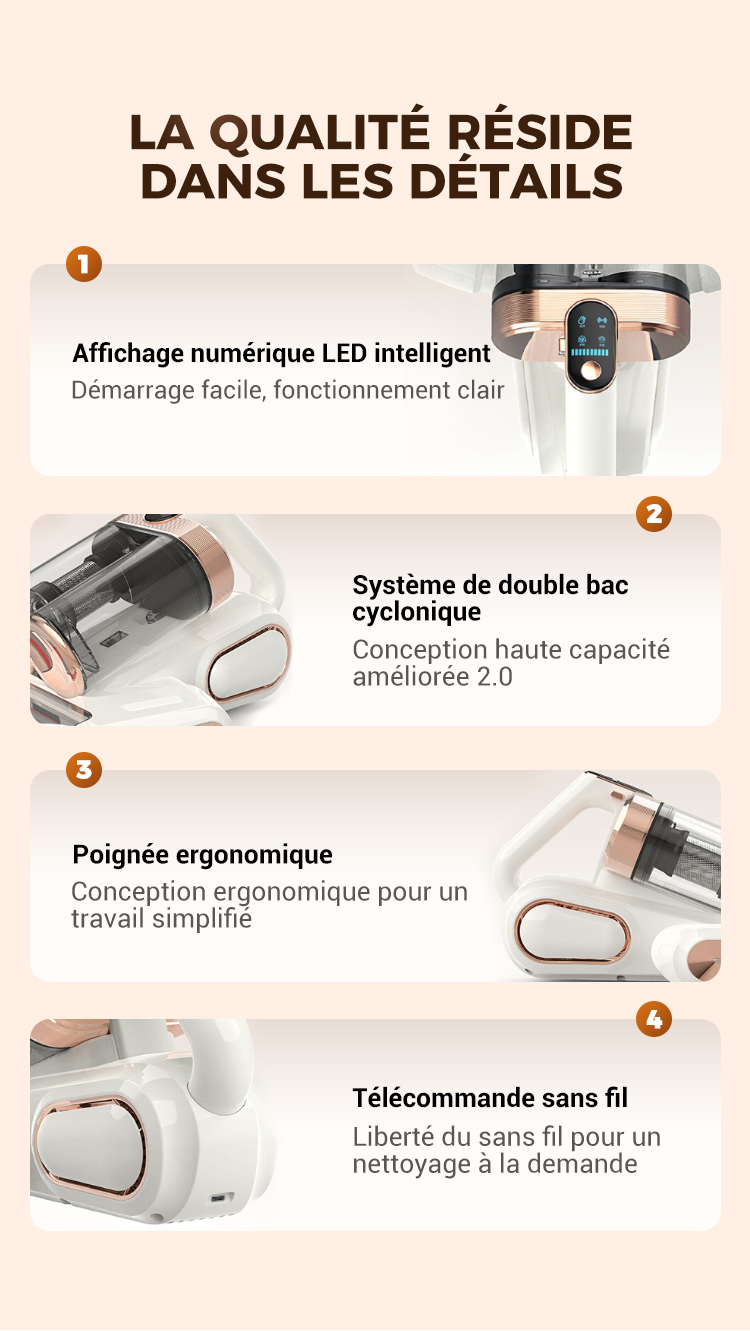 LA QUALITÉ RÉSIDE DANS LES DÉTAILS

1

Affichage numérique LED intelligent
Démarrage facile, fonctionnement clair

2

Système de double bac cyclonique
Conception haute capacité améliorée 2.0

3

Poignée ergonomique
Conception ergonomique pour un travail simplifié

4

Télécommande sans fil
Liberté du sans fil pour un nettoyage à la demande