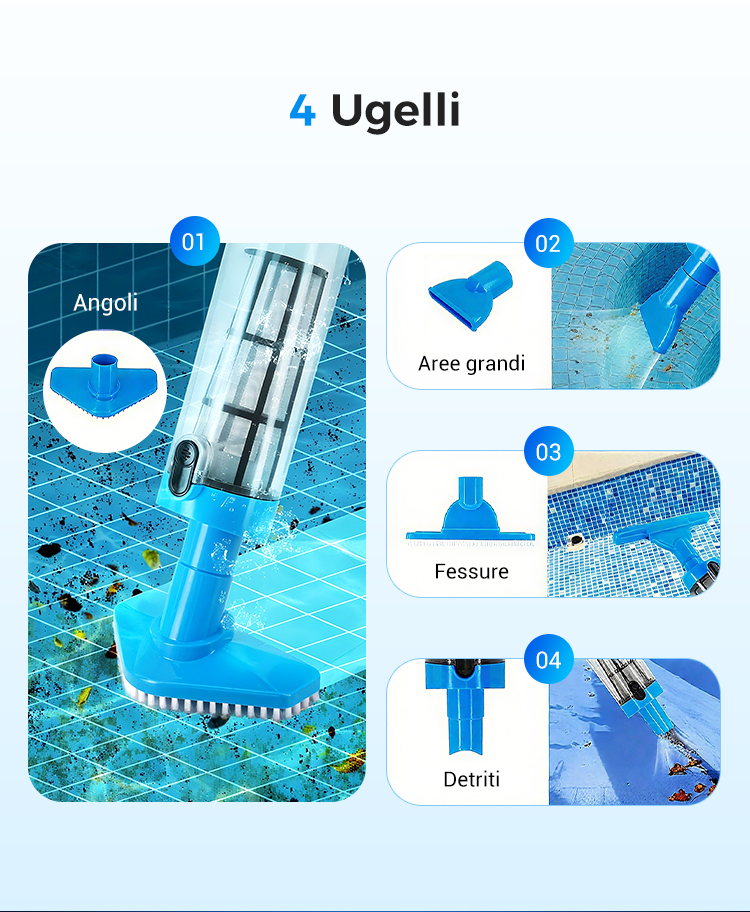 4 Ugelli

01
Angoli

02
Aree grandi

03
Fessure

04
Detriti