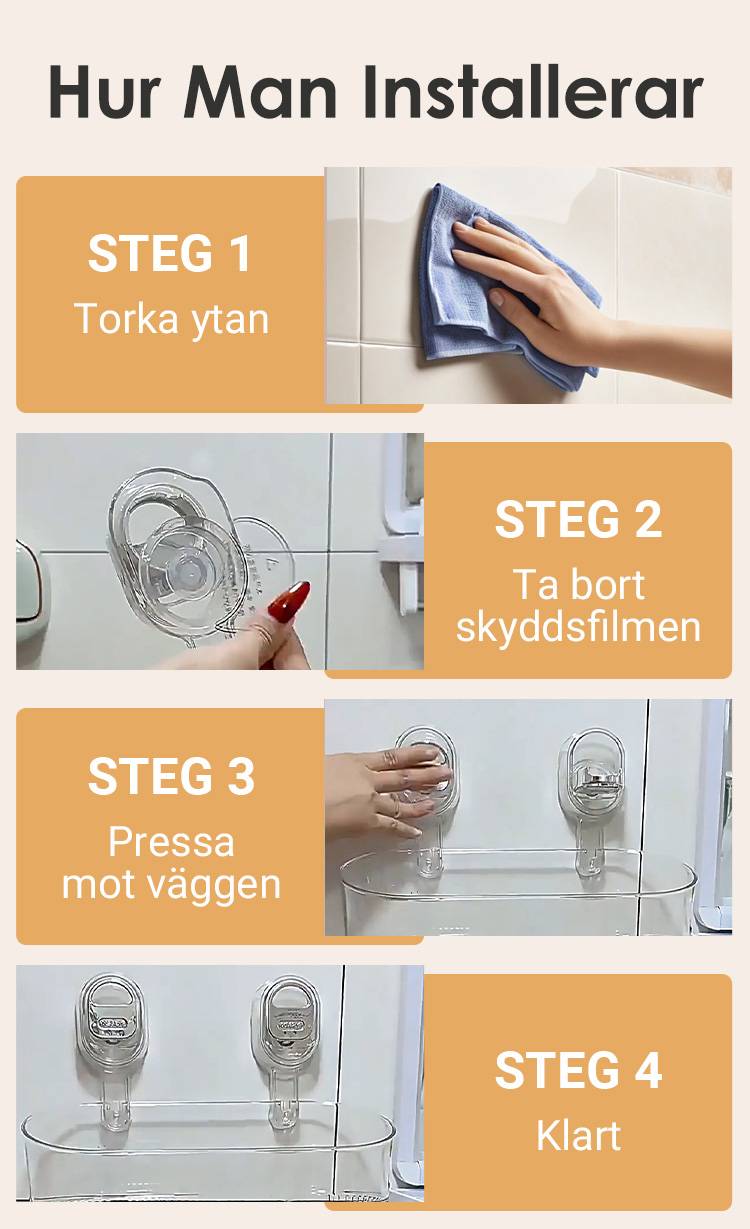 Hur Man Installerar

STEG 1
Torka ytan

STEG 2
Ta bort skyddsfilmen

STEG 3
Pressa mot väggen

STEG 4
Klart