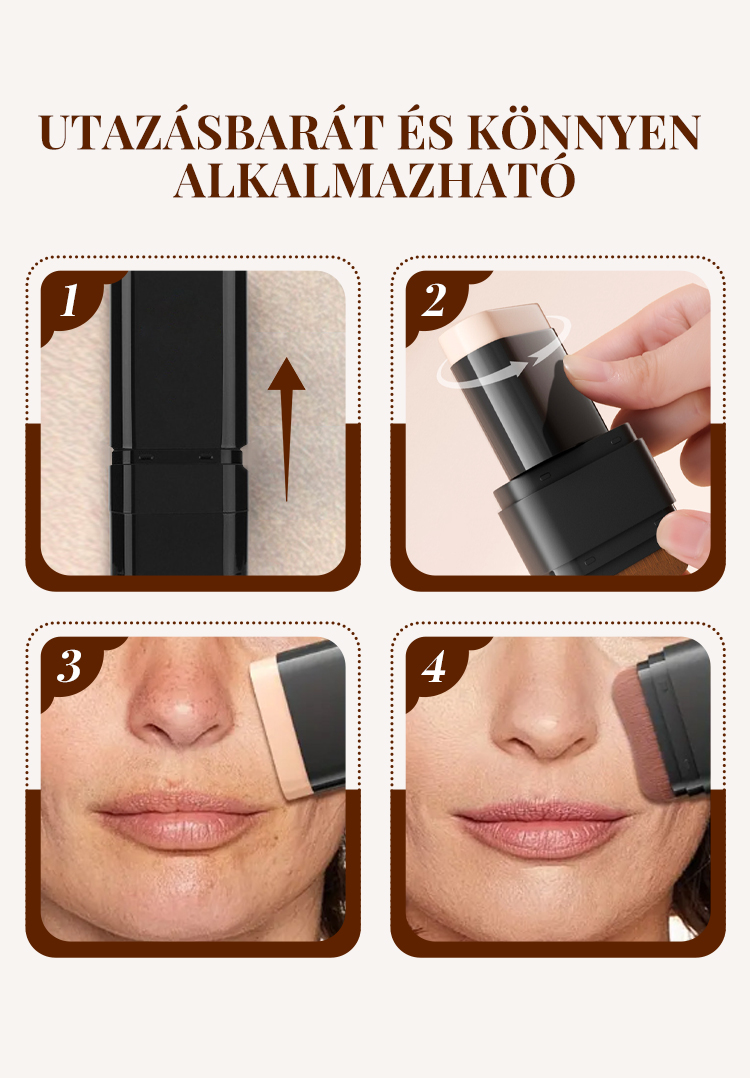 UTAZÁSBARÁT ÉS KÖNNYEN ALKALMAZHATÓ

1

2

3

4