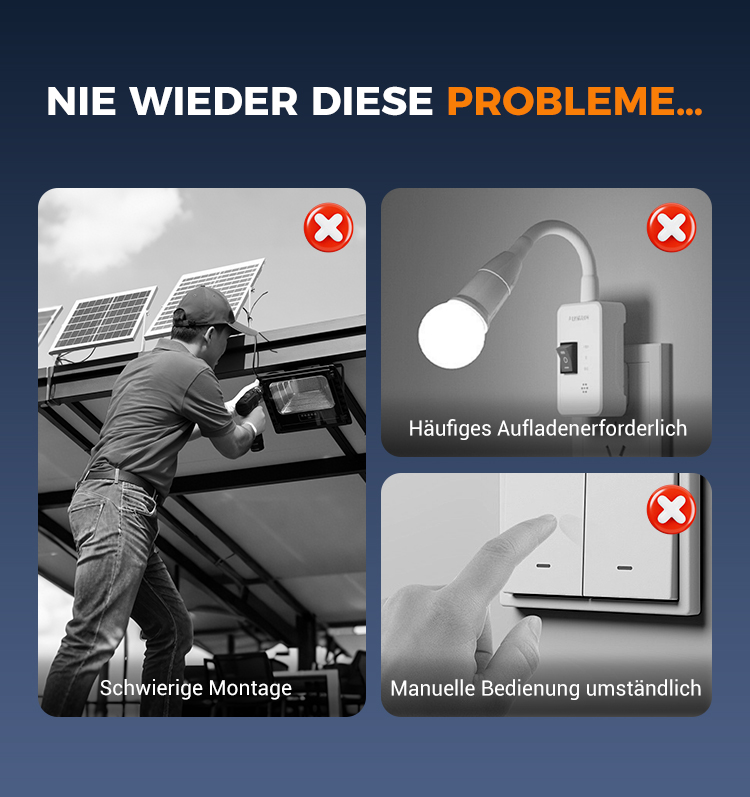 NIE WIEDER DIESE PROBLEME...

Schwierige Montage

Häufiges Aufladenerforderlich

Manuelle Bedienung umständlich