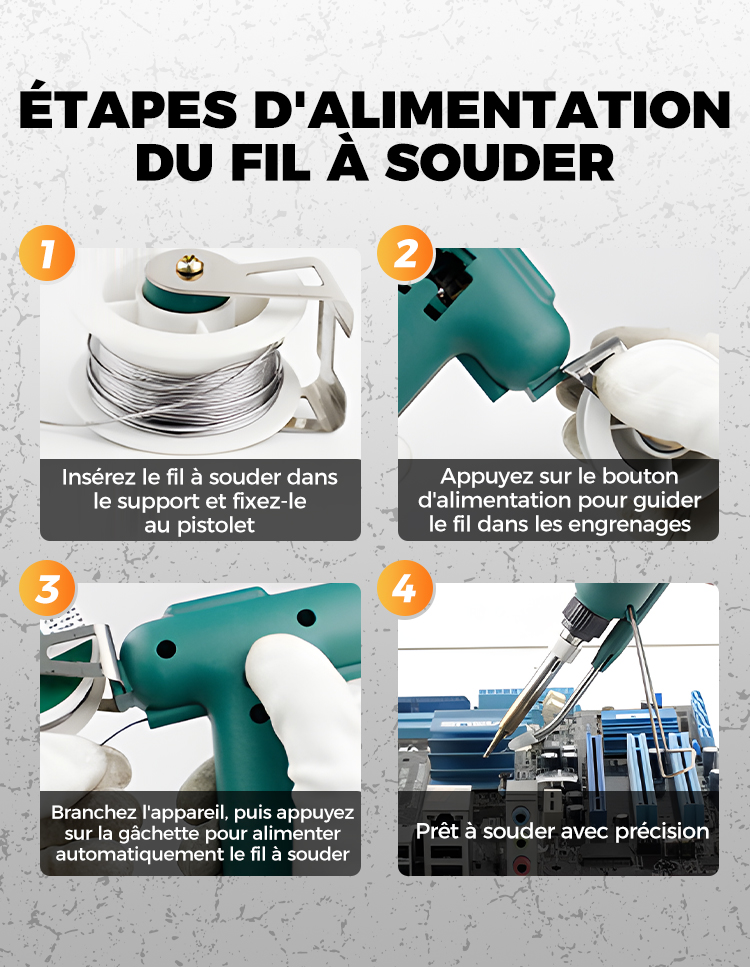 ÉTAPES D'ALIMENTATION DU FIL À SOUDER

1

Insérez le fil à souder dans le support et fixez-le au pistolet

2

Appuyez sur le bouton d'alimentation pour guider le fil dans les engrenages

3

Branchez l'appareil, puis appuyez sur la gâchette pour alimenter automatiquement le fil à souder

4

Prêt à souder avec précision