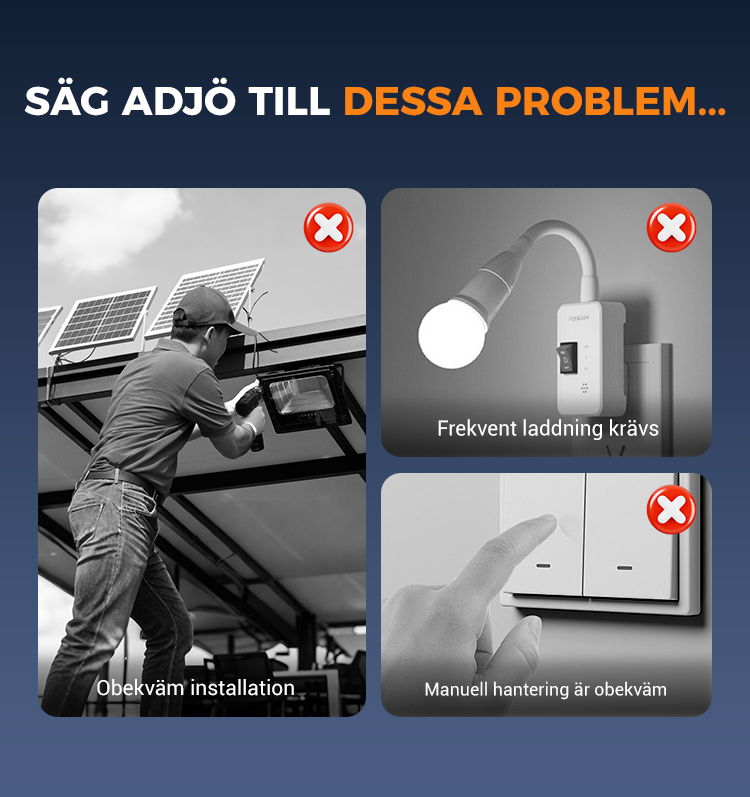 SÄG ADJÖ TILL DESSA PROBLEM...

Obekväm installation

Frekvent laddning krävs

Manuell hantering är obekväm