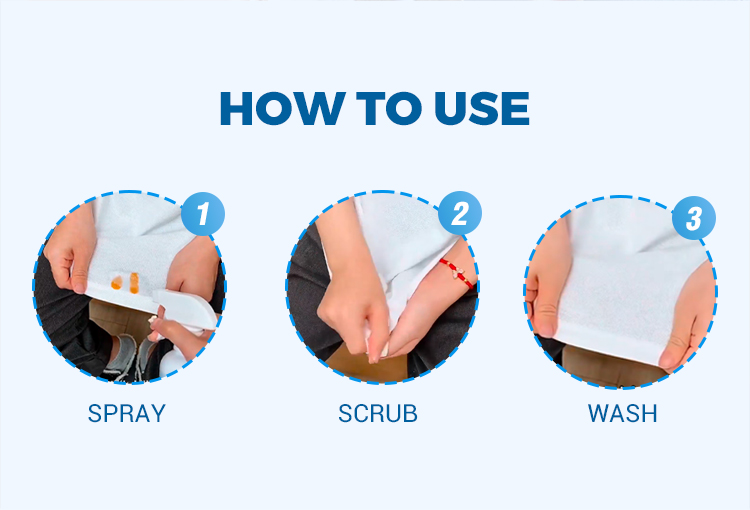 HOW TO USE

1

SPRAY

2

SCRUB

3

WASH