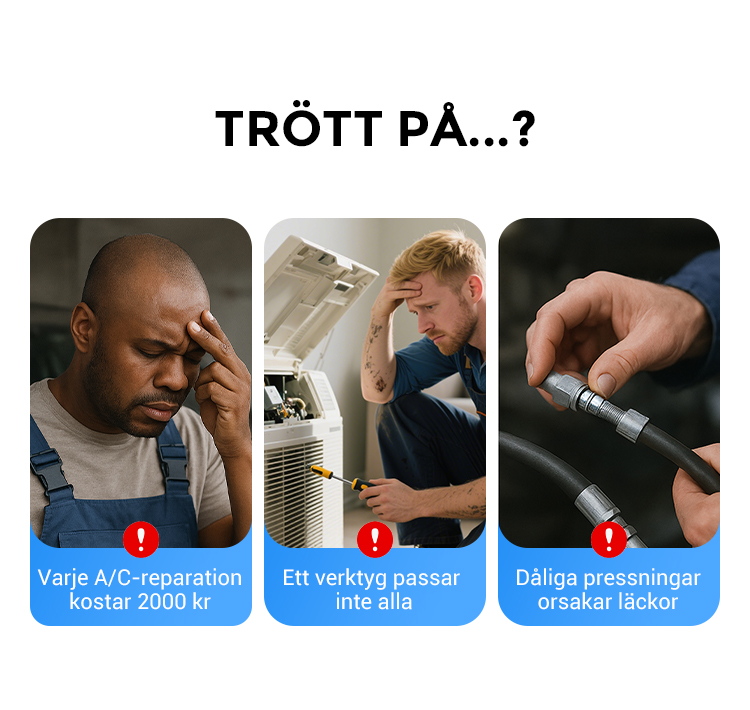 TRÖTT PÅ...?

Varje A/C-reparation kostar 2000 kr

Ett verktyg passar inte alla

Dåliga pressningar orsakar läckor