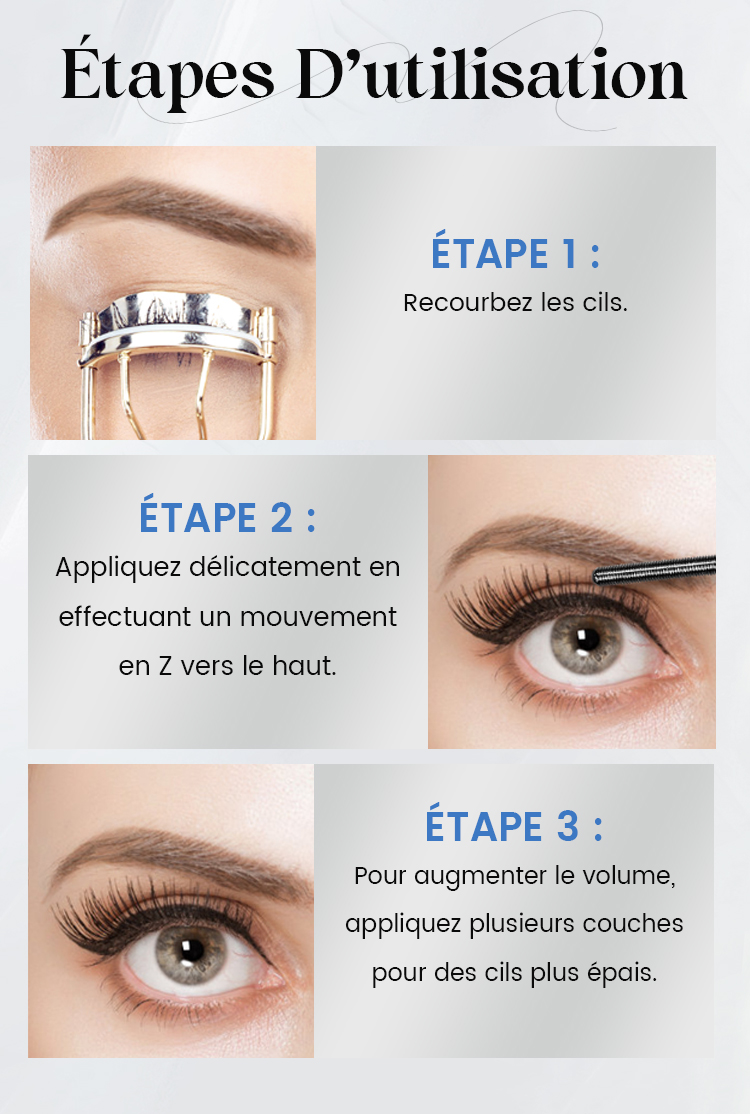 Étapes D'utilisation

ÉTAPE 1 :
Recourbez les cils.

ÉTAPE 2 :
Appliquez délicatement en effectuant un mouvement en Z vers le haut.

ÉTAPE 3 :
Pour augmenter le volume, appliquez plusieurs couches pour des cils plus épais.