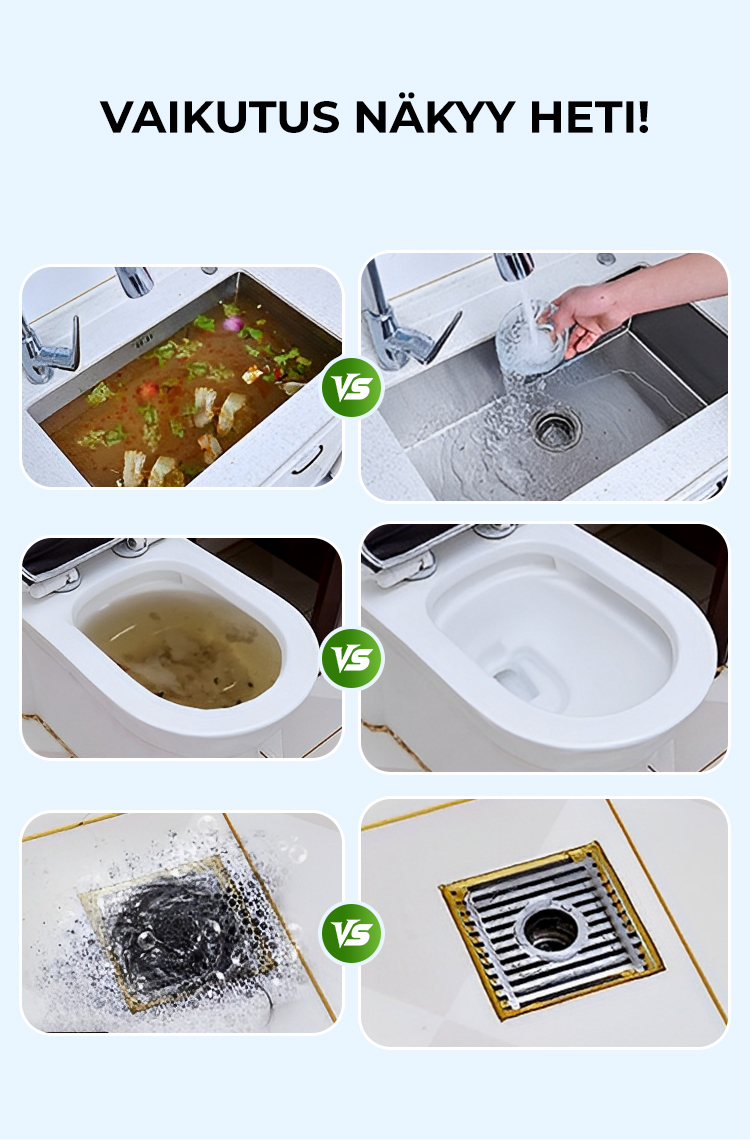 VAIKUTUS NÄKYY HETI!

VS

VS

VS