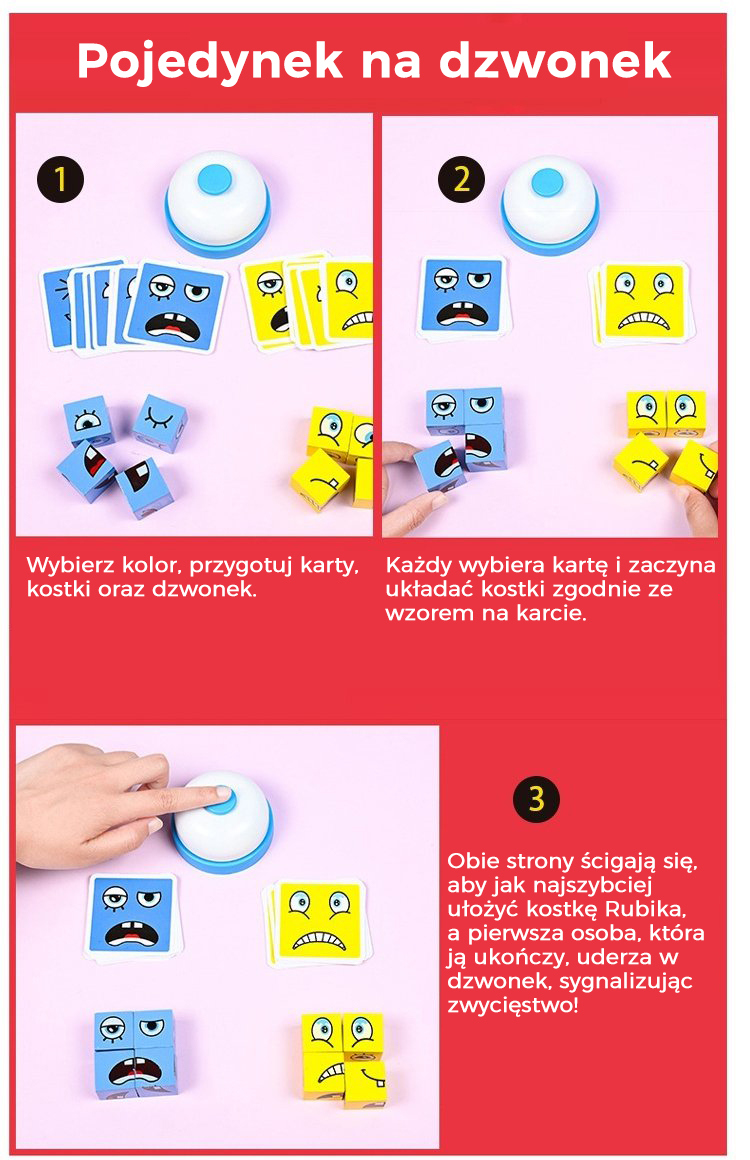 Pojedynek na dzwonek

1

Wybierz kolor, przygotuj karty, kostki oraz dzwonek.

2

Każdy wybiera kartę i zaczyna układać kostki zgodnie ze wzorem na karcie.

3

Obie strony ścigają się, aby jak najszybciej ułożyć kostkę Rubika, a pierwsza osoba, która ją ukończy, uderza w dzwonek, sygnalizując zwycięstwo!