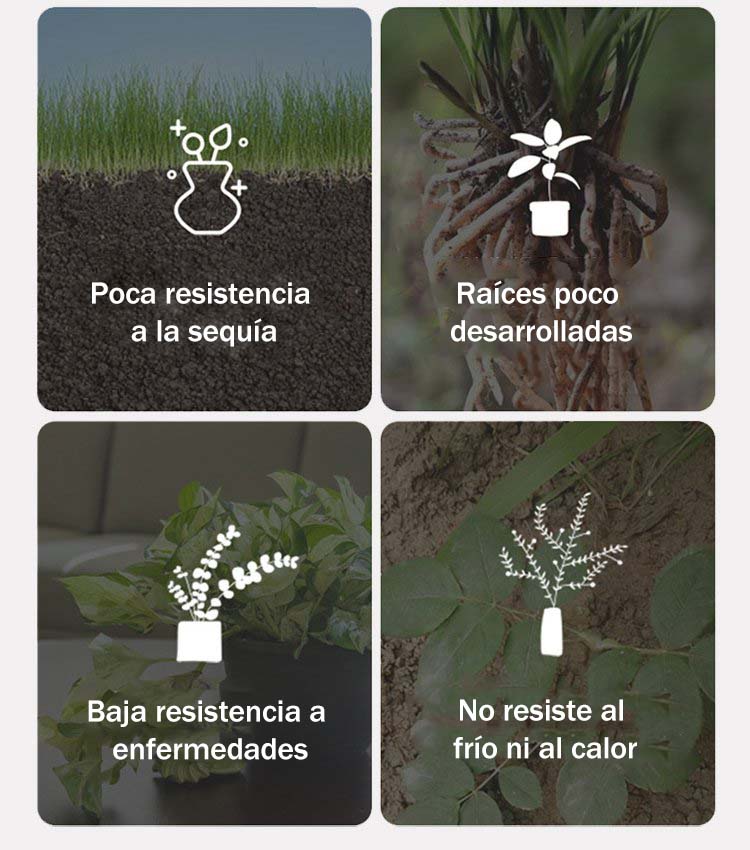 Poca resistencia a la sequía

Raíces poco desarrolladas

Baja resistencia a enfermedades

No resiste al frío ni al calor