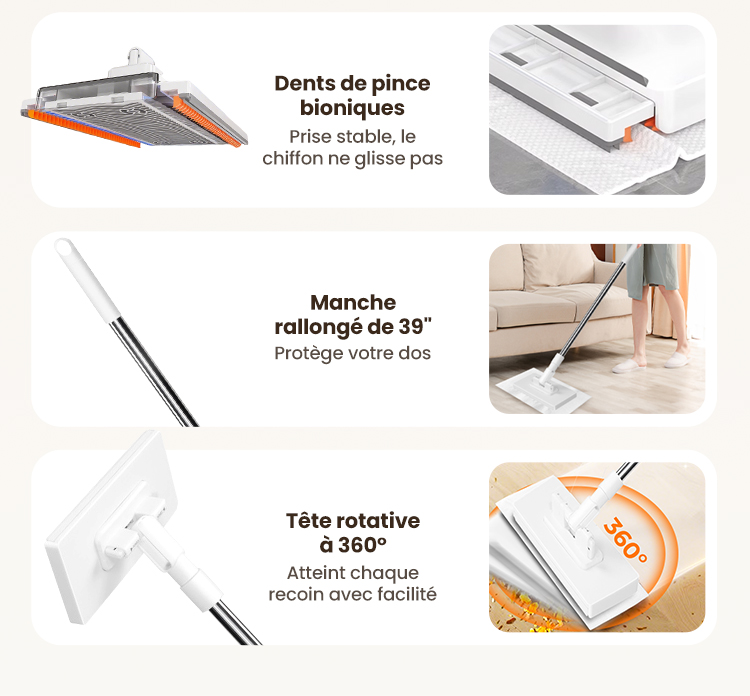 Dents de pince bioniques
Prise stable, le chiffon ne glisse pas

Manche rallongé de 39"
Protège votre dos

Tête rotative à 360°
Atteint chaque recoin avec facilité

360°