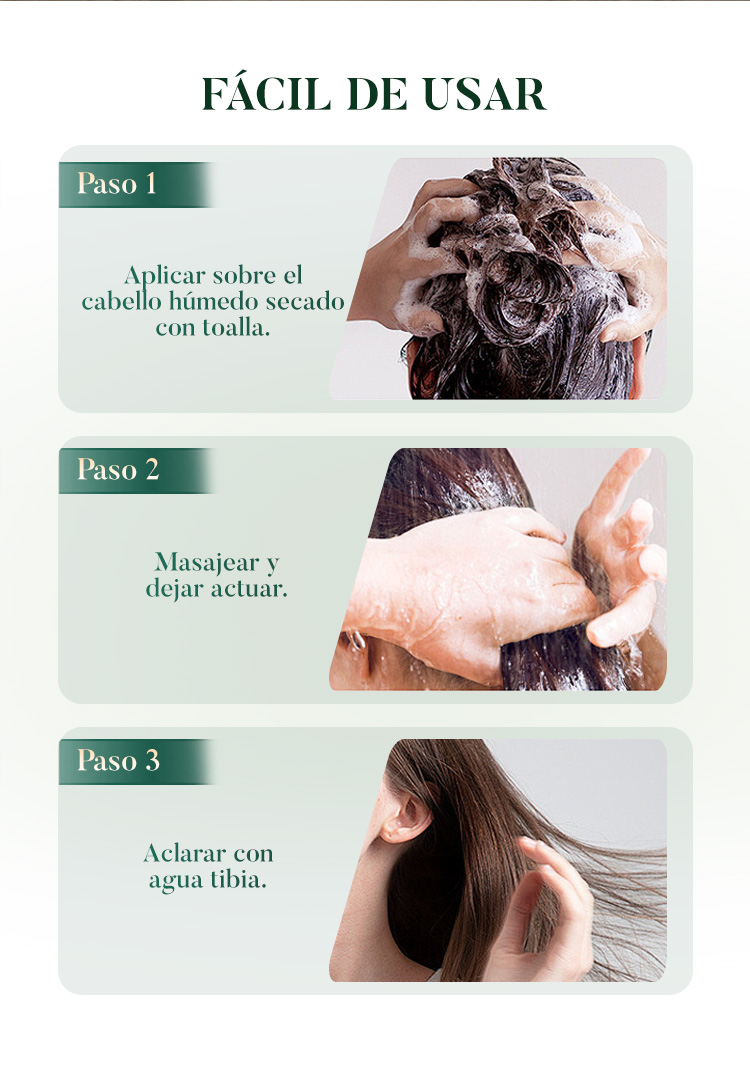 FÁCIL DE USAR

Paso 1

Aplicar sobre el cabello húmedo secado con toalla.

Paso 2

Masajear y dejar actuar.

Paso 3

Aclarar con agua tibia.