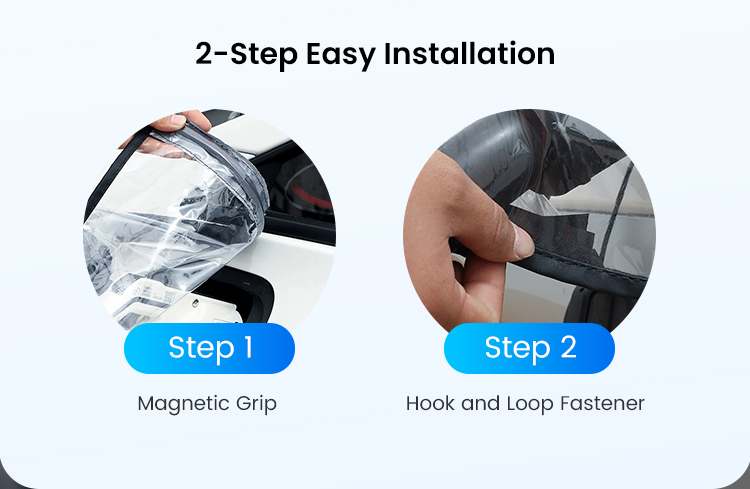 2-Step Easy Installation

Step 1

Magnetic Grip

Step 2

Hook and Loop Fastener