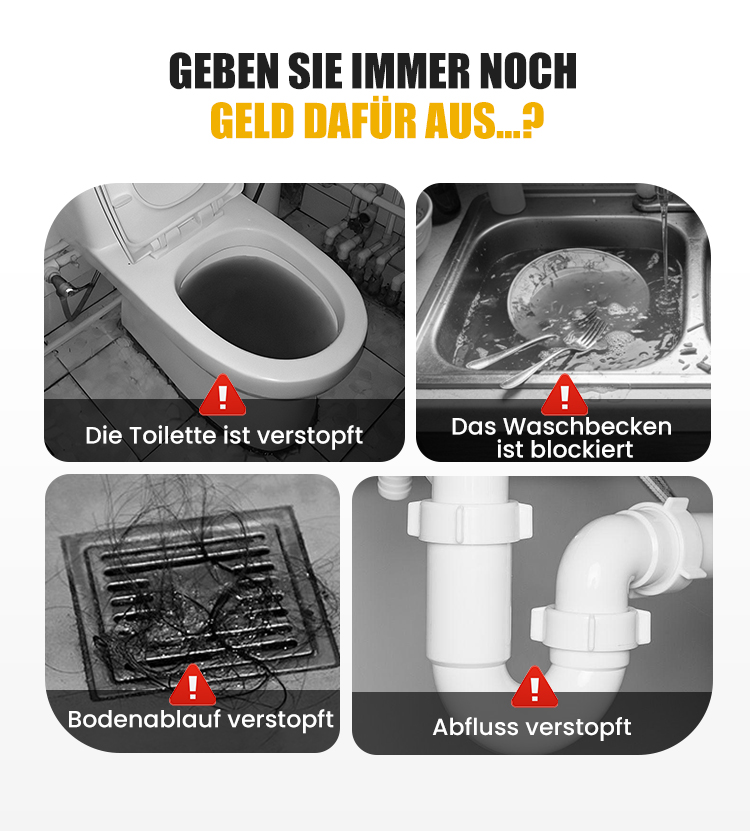 GEBEN SIE IMMER NOCH
GELD DAFÜR AUS...?

Die Toilette ist verstopft

Das Waschbecken ist blockiert

Bodenablauf verstopft

Abfluss verstopft