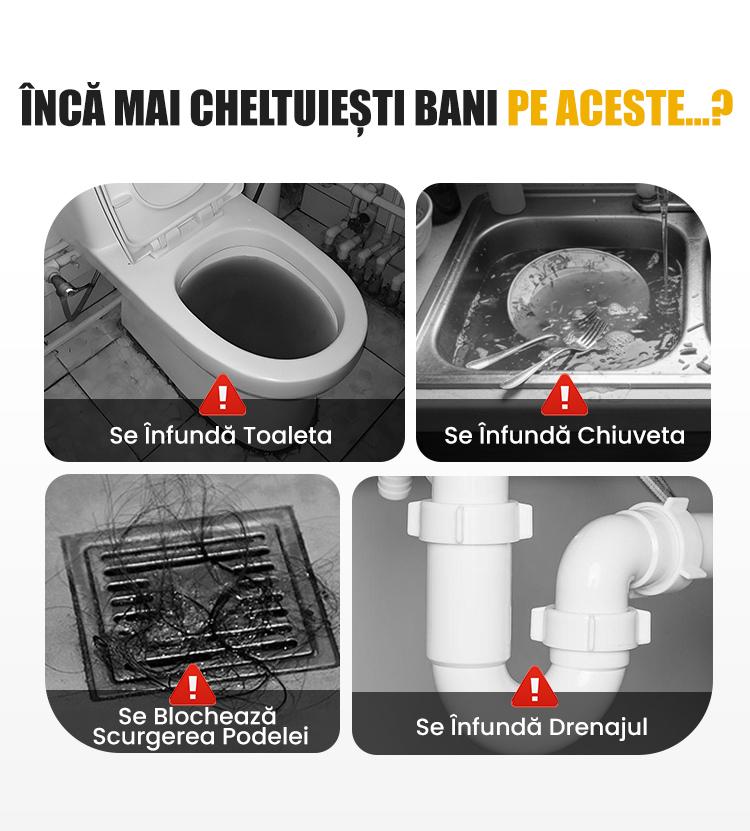 ÎNCĂ MAI CHELTUIEȘTI BANI PE ACESTE...?

Se Înfundă Toaleta

Se Înfundă Chiuveta

Se Blochează Scurgerea Podelei

Se Înfundă Drenajul