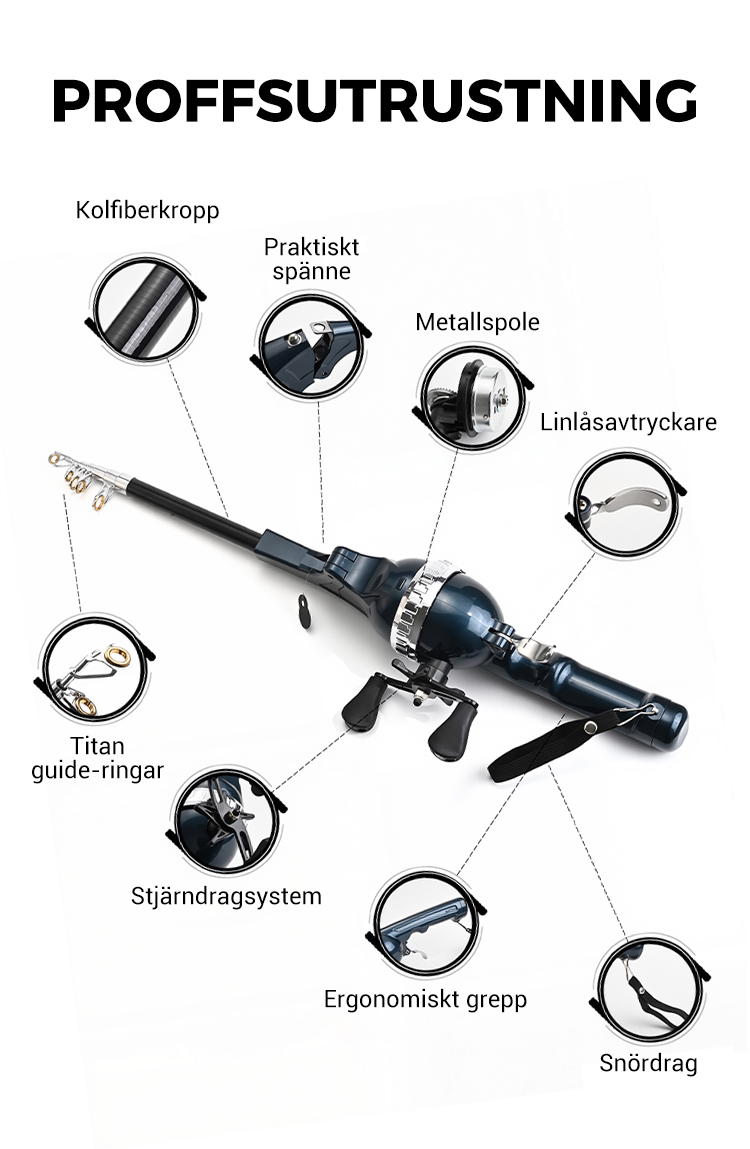 PROFFSUTRUSTNING

Kolfiberkropp

Praktiskt spänne

Metallspole

Linlåsavtryckare

Titan guide-ringar

Stjärndragsystem

Ergonomiskt grepp

Snördrag