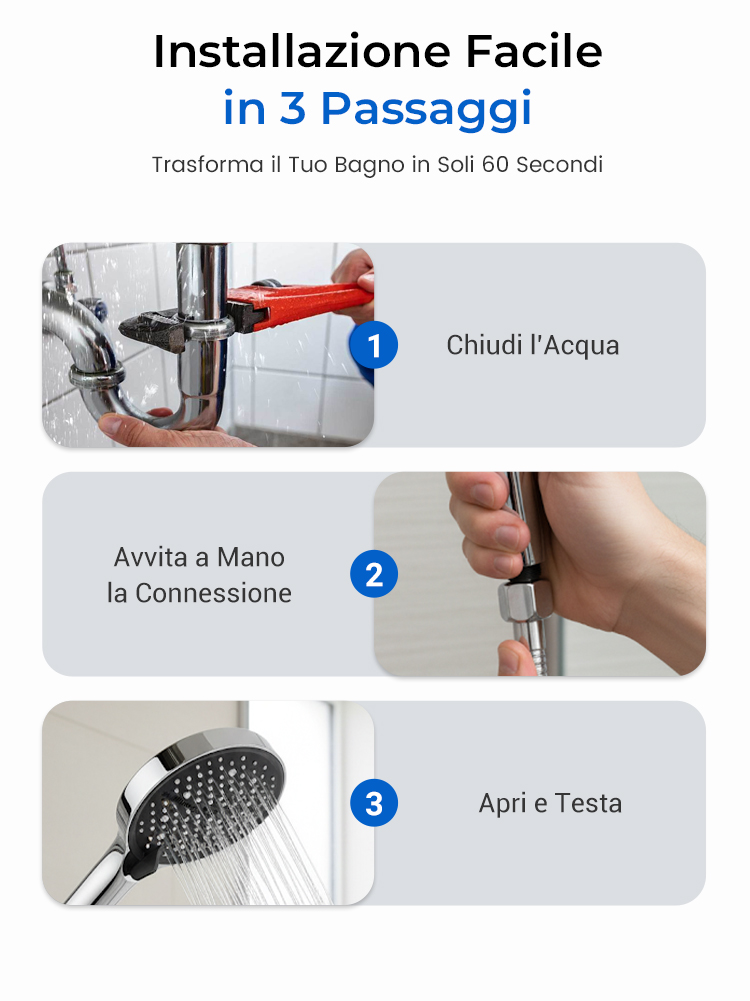 Installazione Facile
in 3 Passaggi

Trasforma il Tuo Bagno in Soli 60 Secondi

1
Chiudi l'Acqua

Avvita a Mano
la Connessione
2

3
Apri e Testa