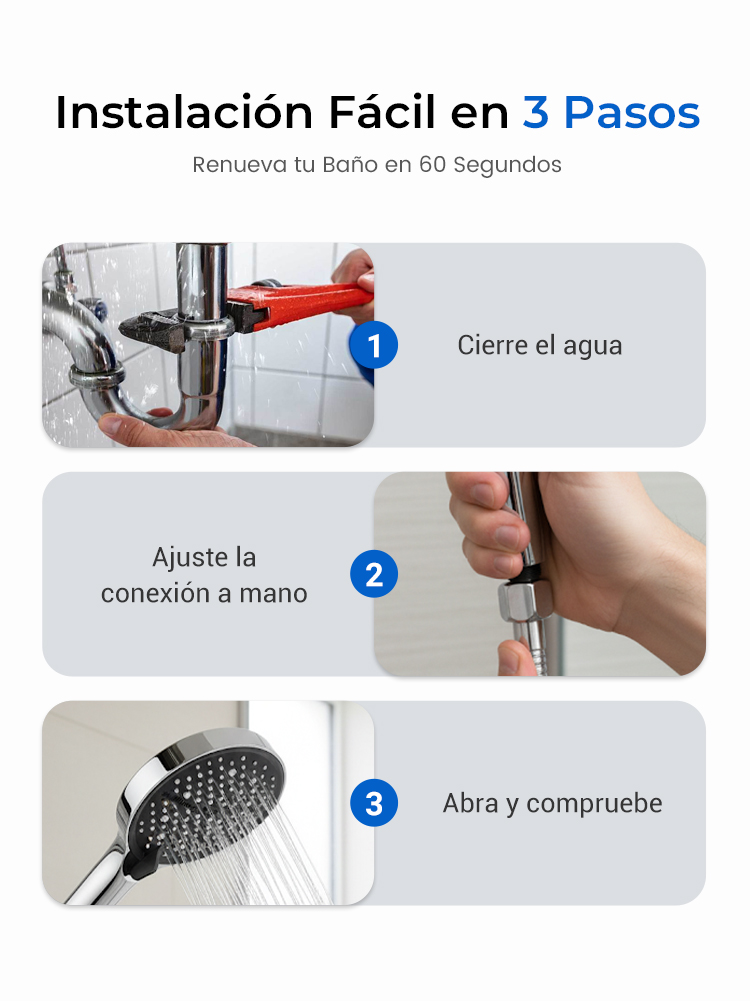 Instalación Fácil en 3 Pasos

Renueva tu Baño en 60 Segundos

1

Cierre el agua

Ajuste la conexión a mano

2

3

Abra y compruebe