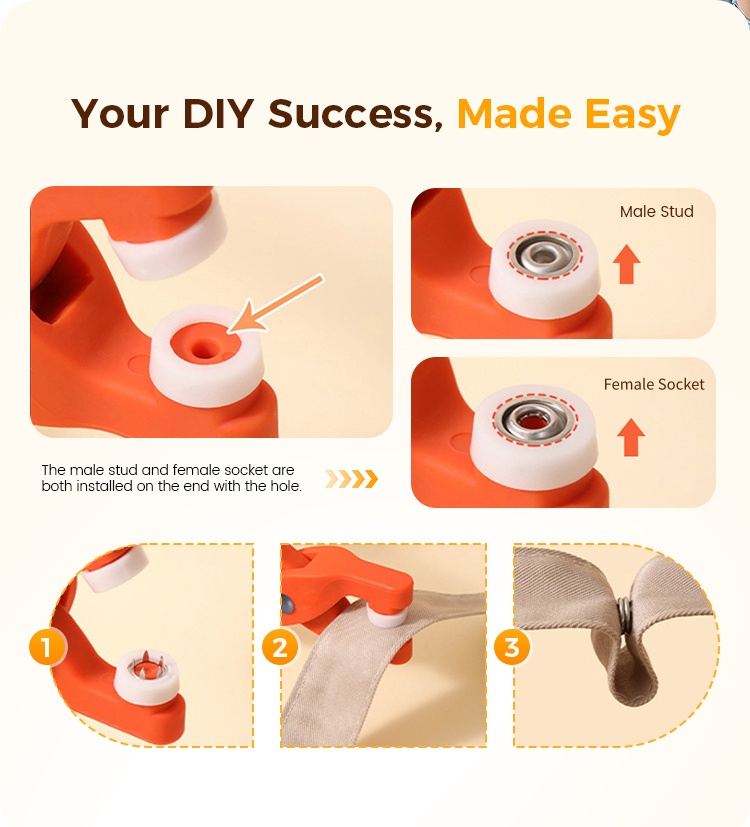 Your DIY Success, Made Easy

Male Stud

Female Socket

The male stud and female socket are both installed on the end with the hole.

1

2

3