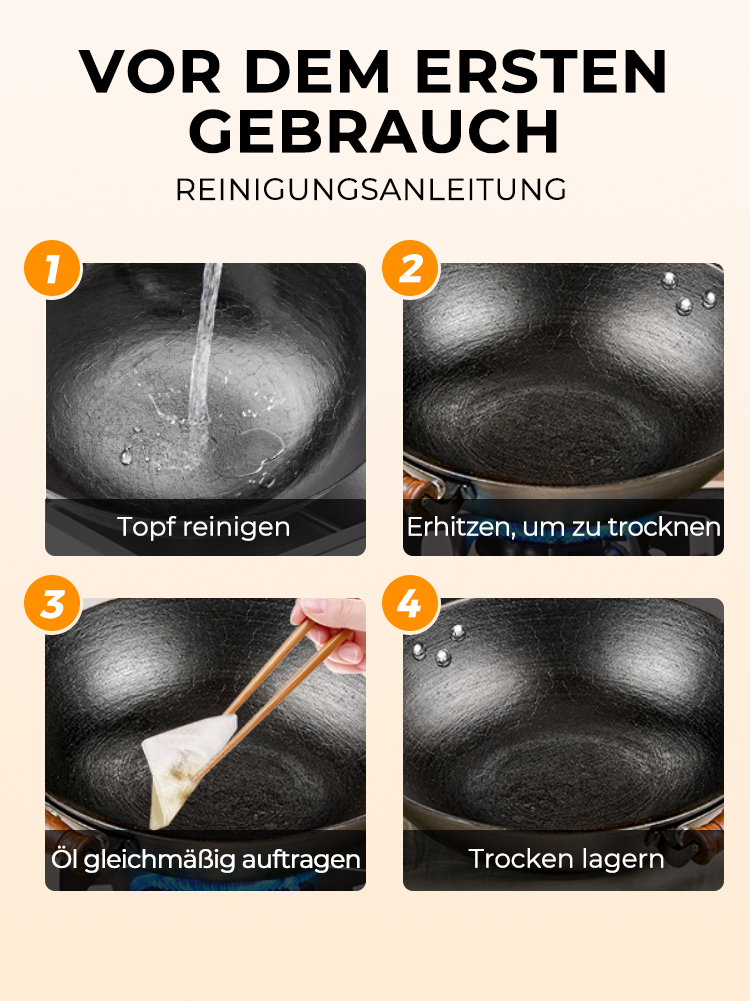 VOR DEM ERSTEN GEBRAUCH

REINIGUNGSANLEITUNG

1

Topf reinigen

2

Erhitzen, um zu trocknen

3

Öl gleichmäßig auftragen

4

Trocken lagern