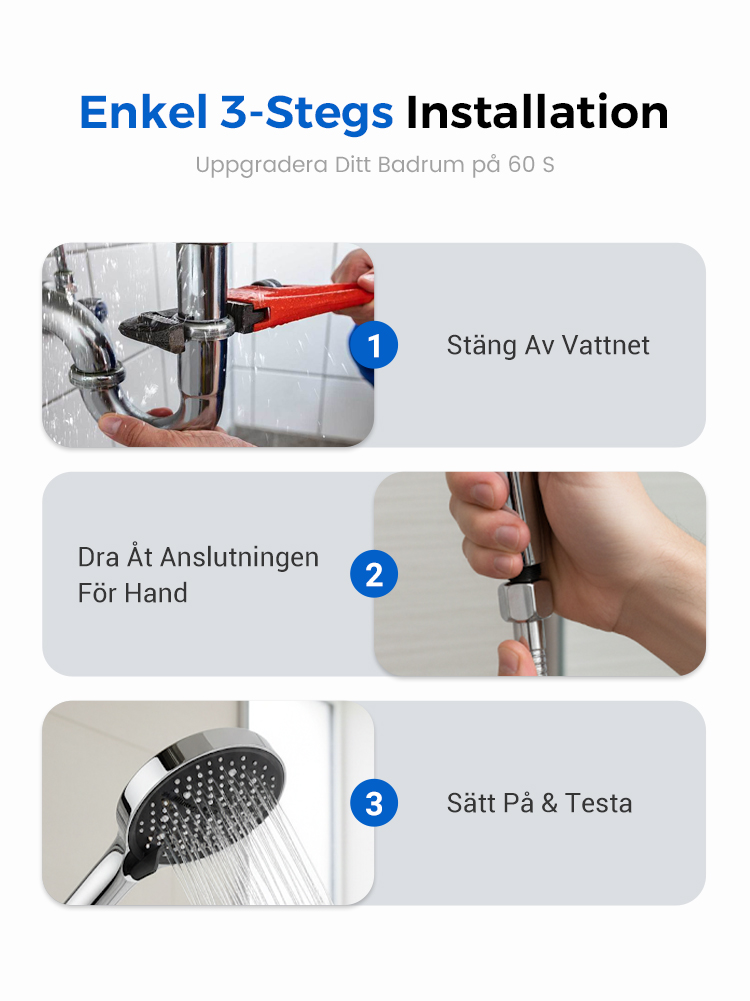 Enkel 3-Stegs Installation

Uppgradera Ditt Badrum på 60 S

1

Stäng Av Vattnet

Dra Åt Anslutningen För Hand

2

3

Sätt På & Testa