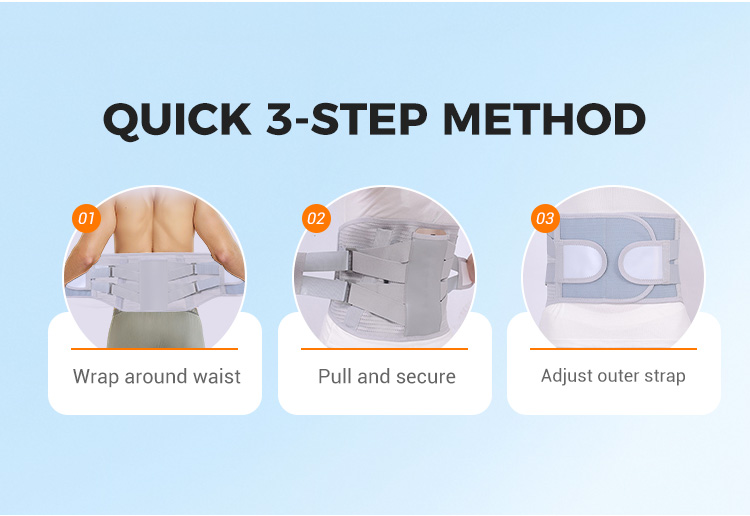 QUICK 3-STEP METHOD

01

Wrap around waist

02

Pull and secure

03

Adjust outer strap