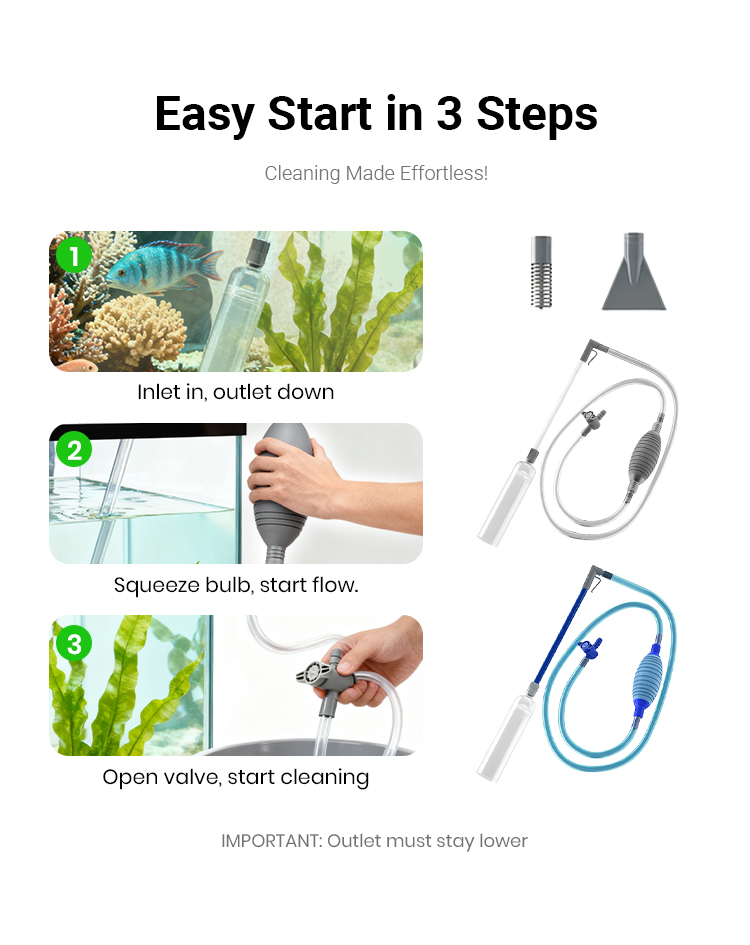 Easy Start in 3 Steps

Cleaning Made Effortless!

1

Inlet in, outlet down

2

Squeeze bulb, start flow.

3

Open valve, start cleaning

IMPORTANT: Outlet must stay lower