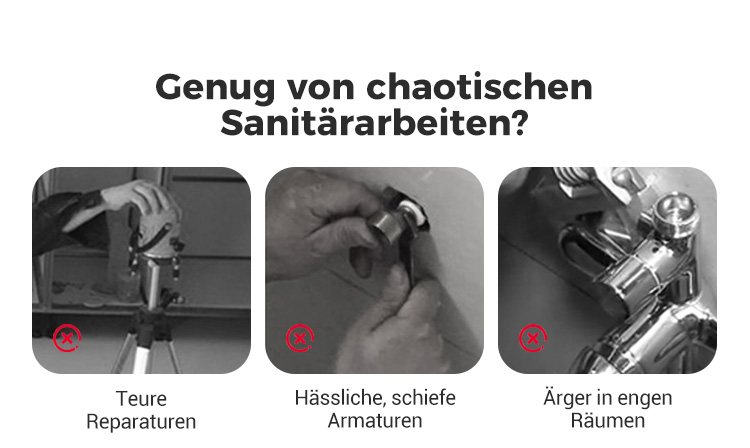 Genug von chaotischen Sanitärarbeiten?

Teure Reparaturen

Hässliche, schiefe Armaturen

Ärger in engen Räumen