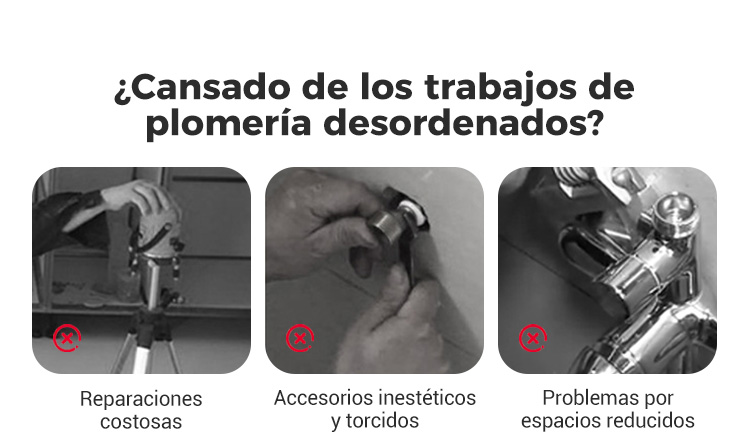 ¿Cansado de los trabajos de plomería desordenados?

Reparaciones costosas

Accesorios inestéticos y torcidos

Problemas por espacios reducidos