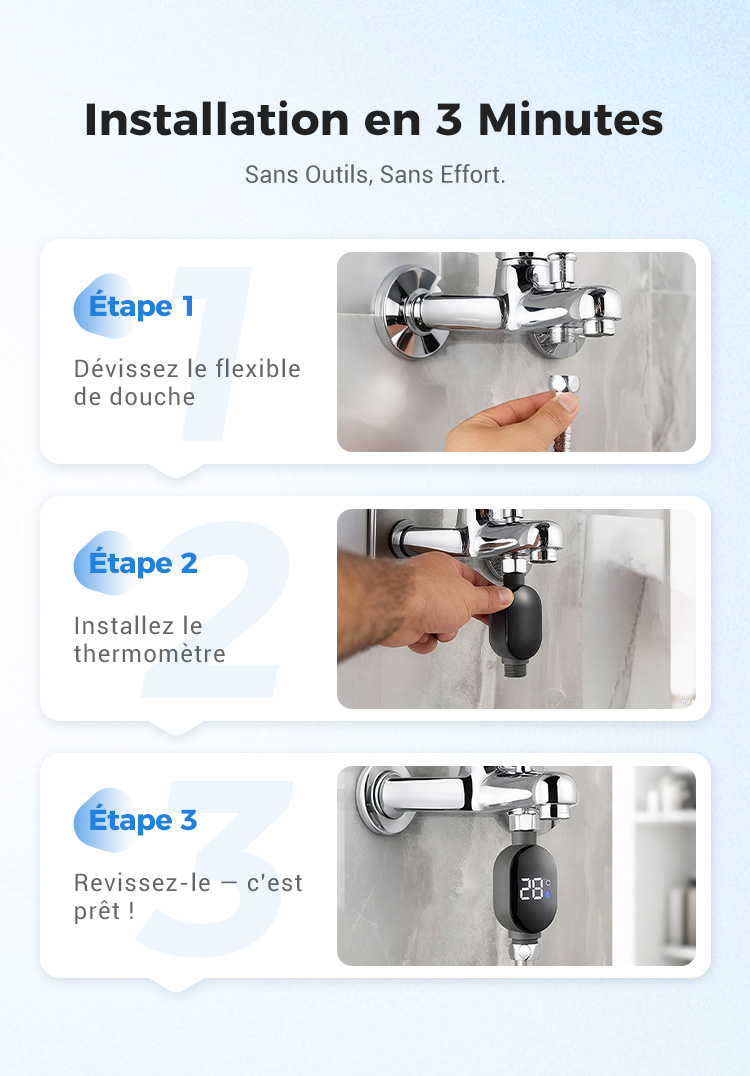 Installation en 3 Minutes

Sans Outils, Sans Effort.

1

Étape 1

Dévissez le flexible de douche

2

Étape 2

Installez le thermomètre

3

Étape 3

Revissez-le — c'est prêt !

28°C