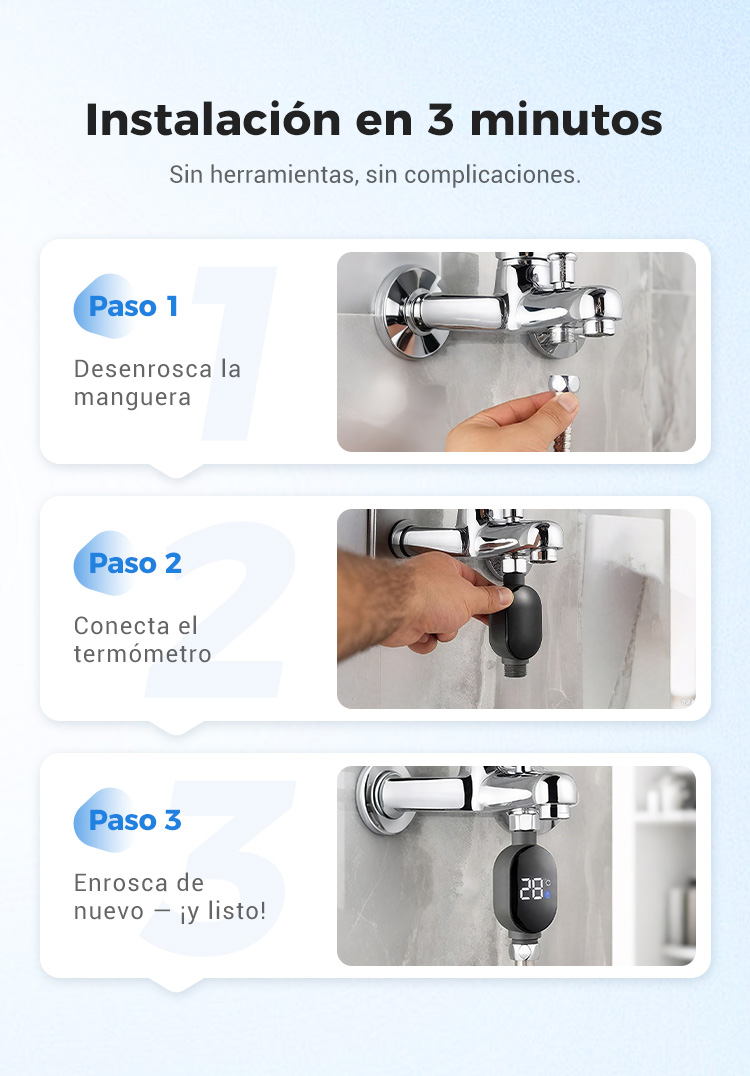 Instalación en 3 minutos

Sin herramientas, sin complicaciones.

1
Paso 1

Desenrosca la manguera

2
Paso 2

Conecta el termómetro

3
Paso 3

Enrosca de nuevo — ¡y listo!

28°C