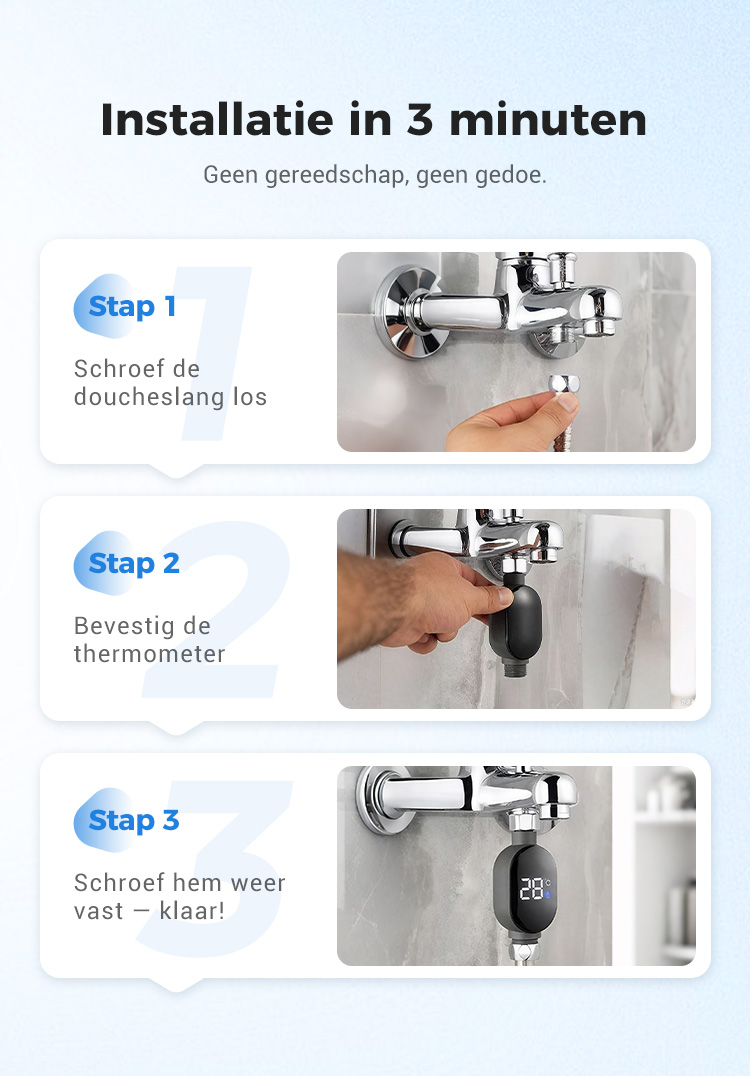 Installatie in 3 minuten

Geen gereedschap, geen gedoe.

1

Stap 1

Schroef de doucheslang los

2

Stap 2

Bevestig de thermometer

3

Stap 3

Schroef hem weer vast — klaar!

28°C