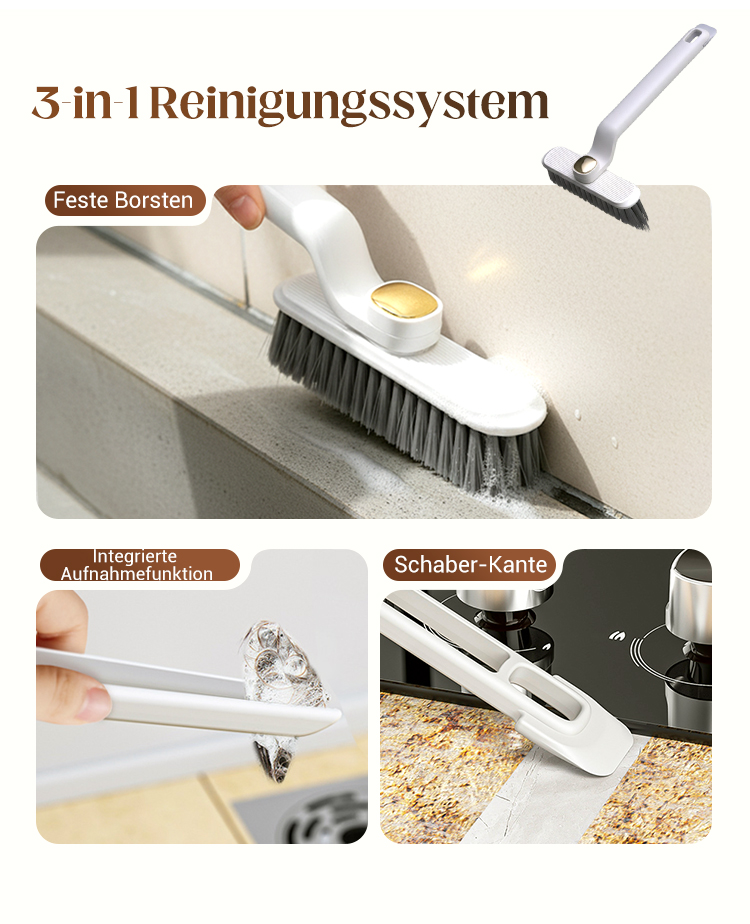 3-in-1 Reinigungssystem

Feste Borsten

Integrierte Aufnahmefunktion

Schaber-Kante