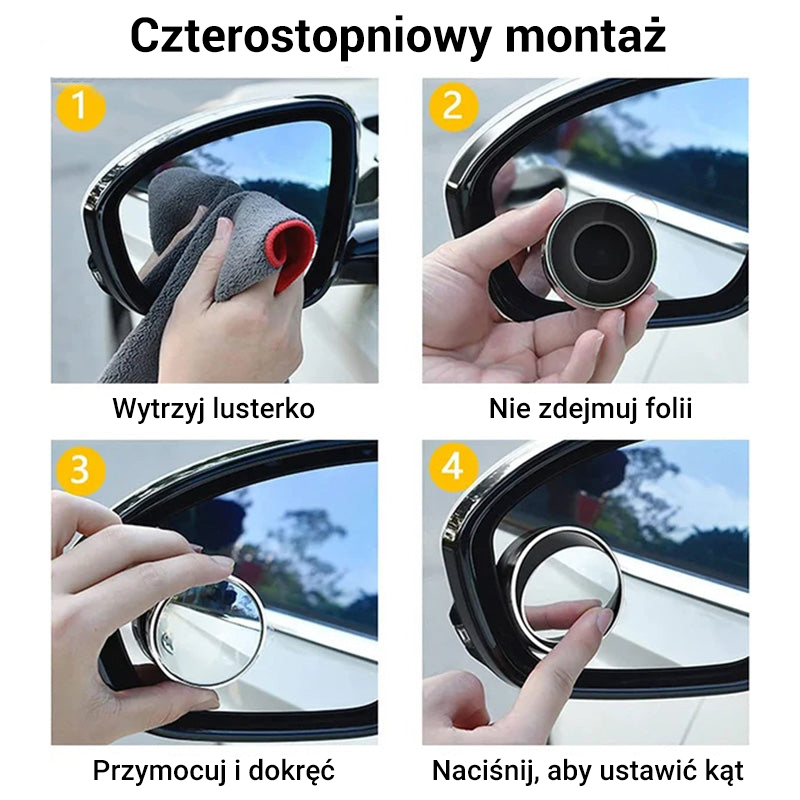 Czterostopniowy montaż

1

Wytrzyj lusterko

2

Nie zdejmuj folii

3

Przymocuj i dokręć

4

Naciśnij, aby ustawić kąt