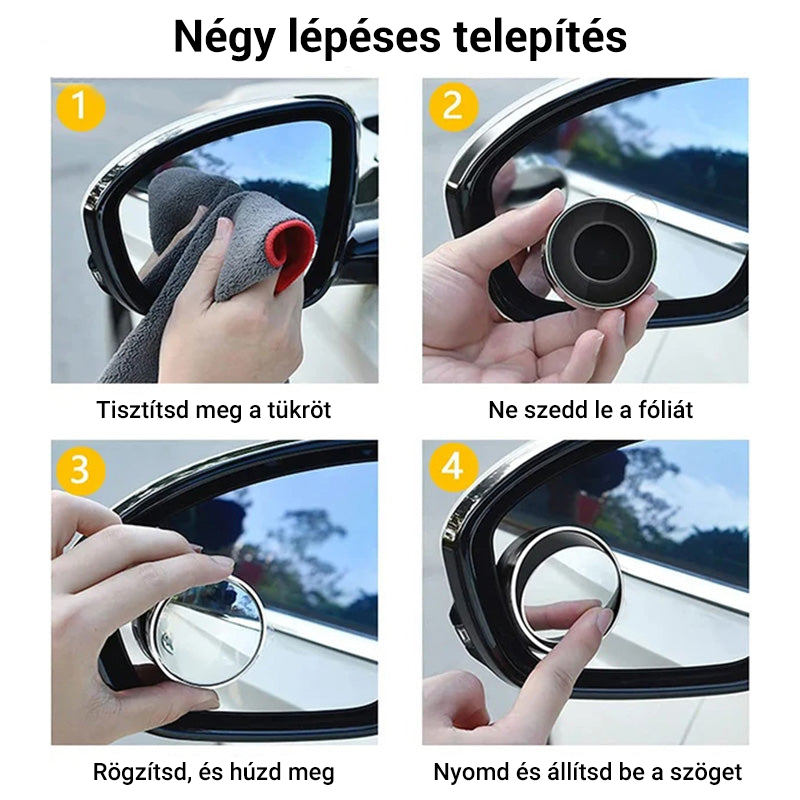 Négy lépéses telepítés

1

Tisztítsd meg a tükröt

2

Ne szedd le a fóliát

3

Rögzítsd, és húzd meg

4

Nyomd és állítsd be a szöget