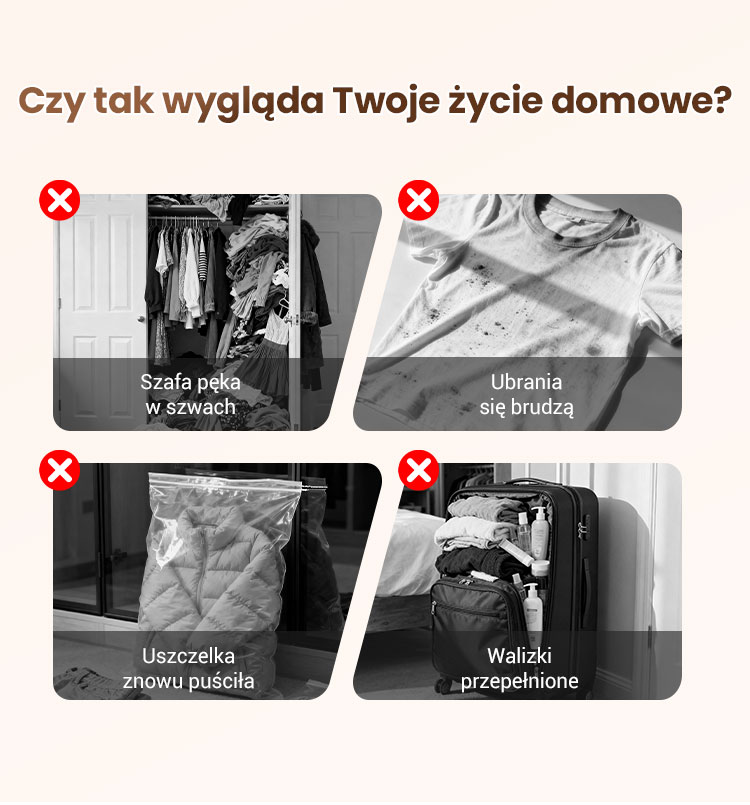 Czy tak wygląda Twoje życie domowe?

Szafa pęka w szwach

Ubrania się brudzą

Uszczelka znowu puściła

Walizki przepełnione