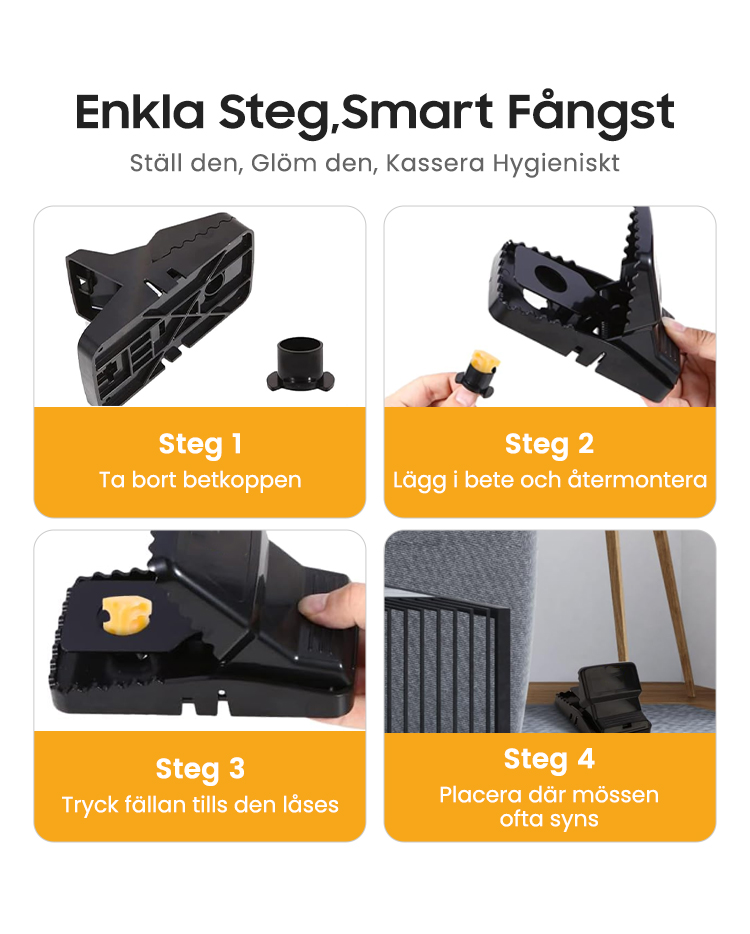 Enkla Steg,Smart Fångst

Ställ den, Glöm den, Kassera Hygieniskt

Steg 1
Ta bort betkoppen

Steg 2
Lägg i bete och återmontera

Steg 3
Tryck fällan tills den låses

Steg 4
Placera där mössen ofta syns